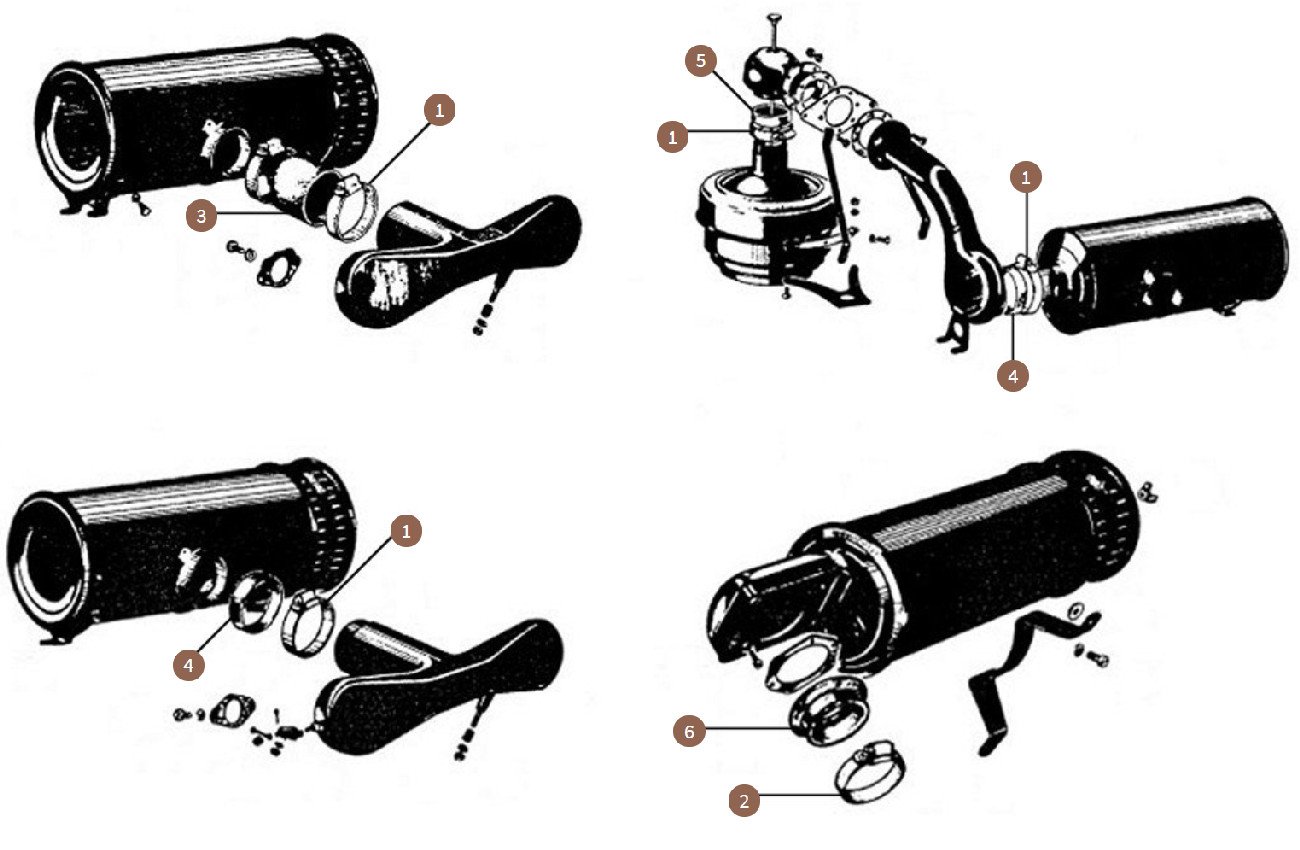 1
3
5
1
1
4
1
4
6
2