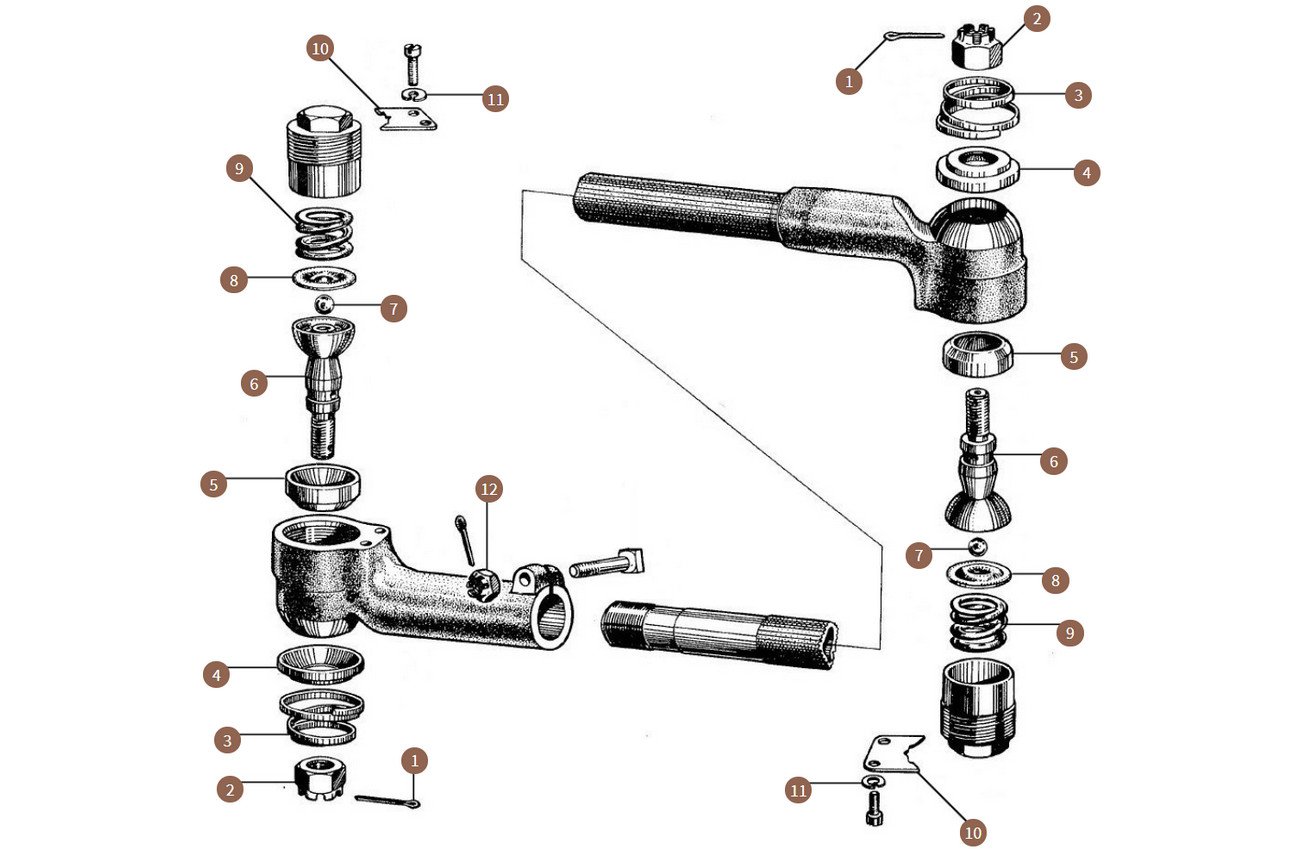 10
11
9
8
7
6
5
12
4
3
2
1
1
2
3
4
5
6
7
8
9
11
10