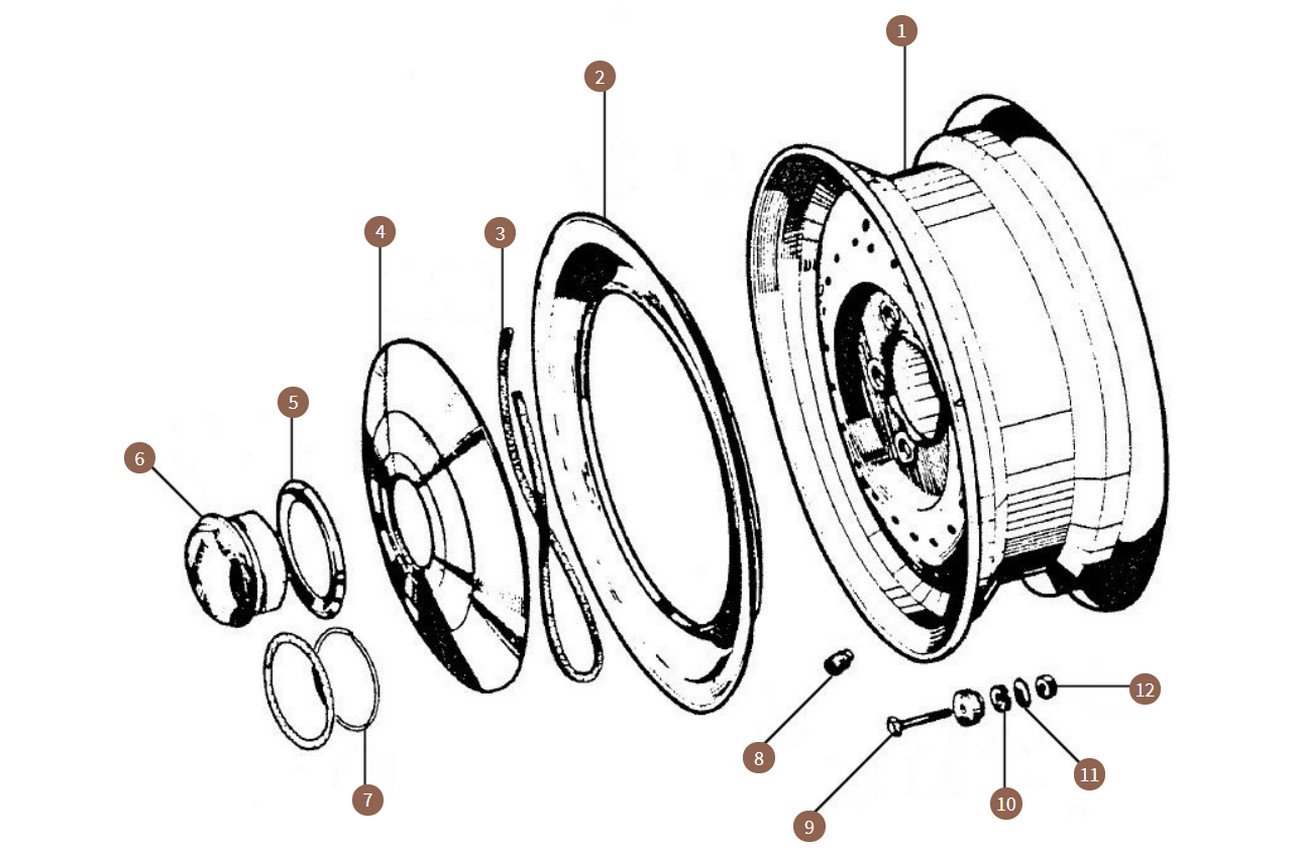 1
2
3
4
5
6
7
8
9
10
11
12