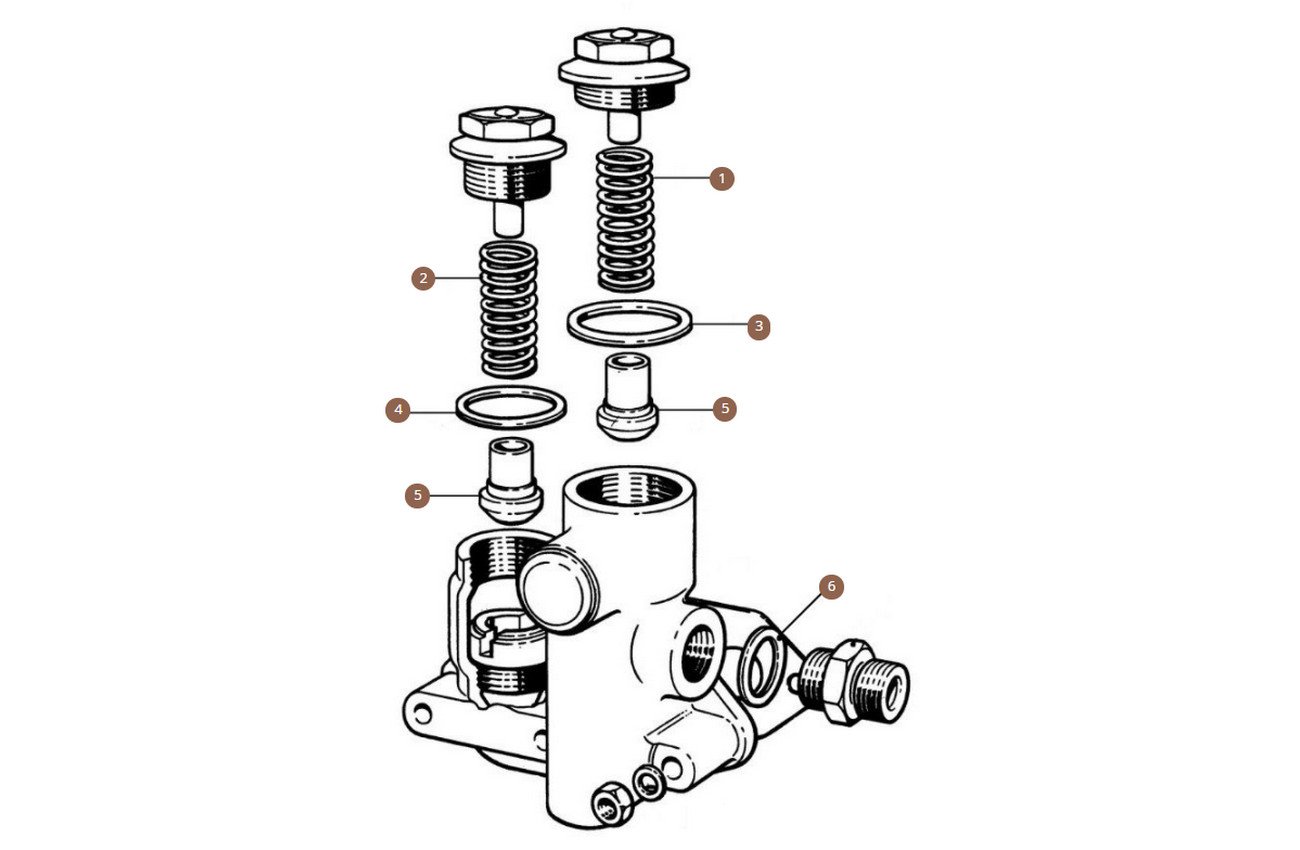 1
2
3
4
5
5
6