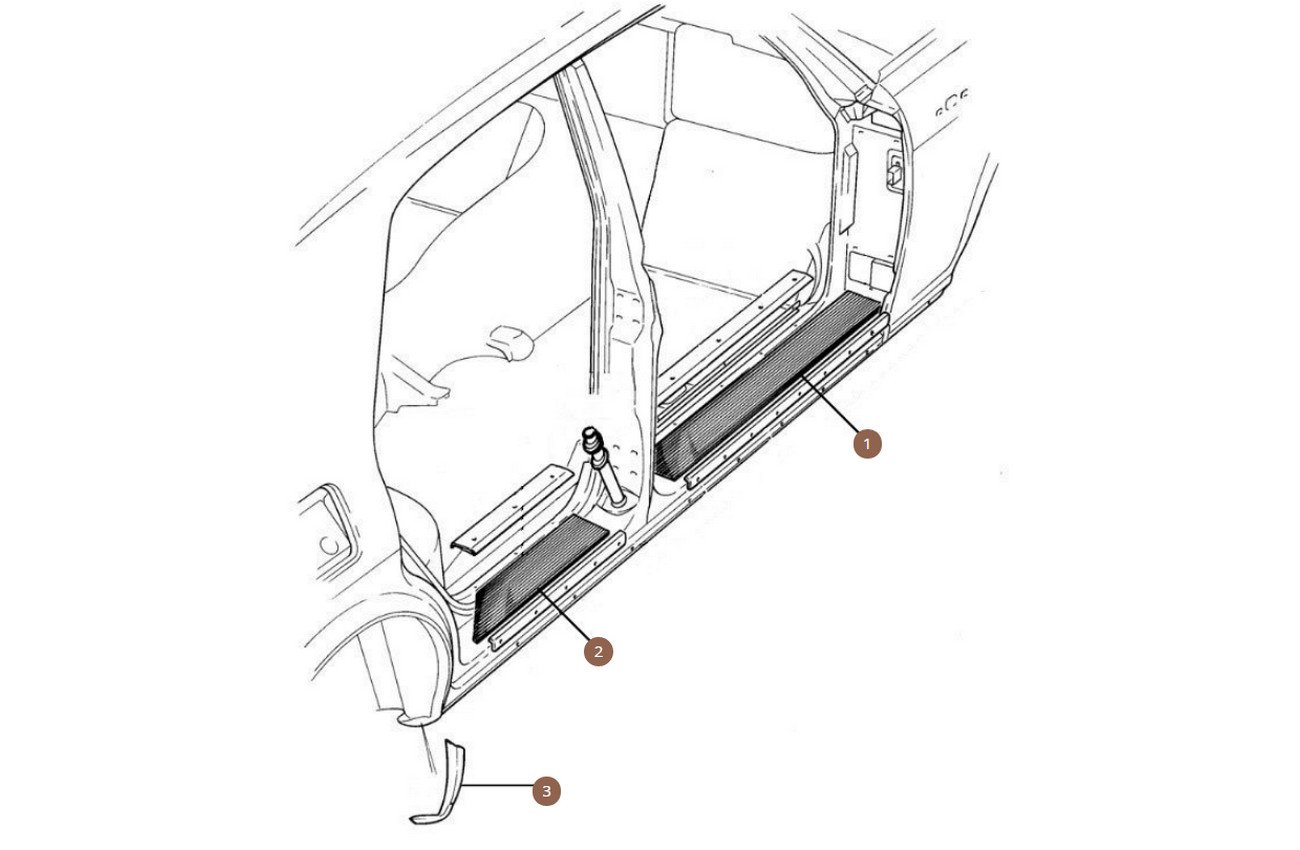 1
2
3