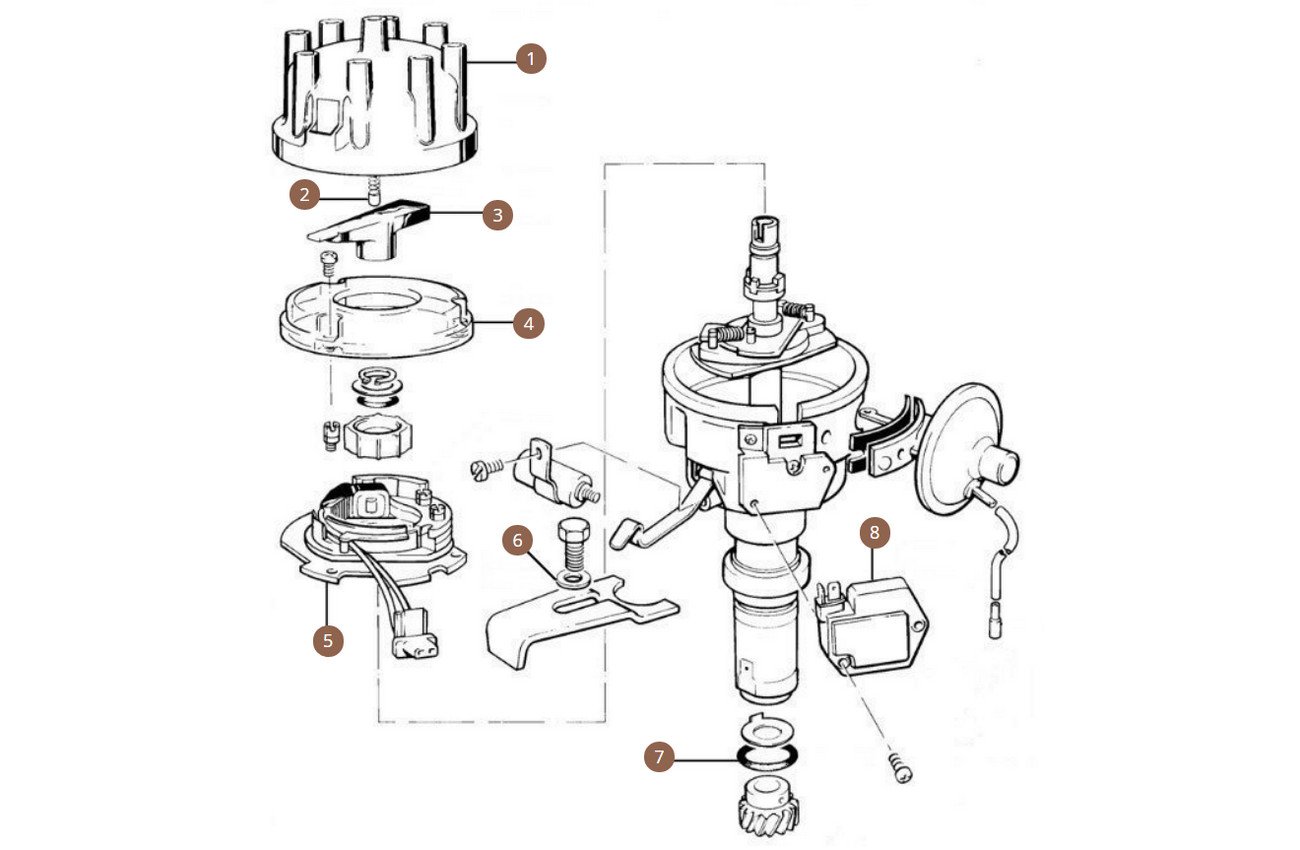 1
2
3
4
5
6
7
8