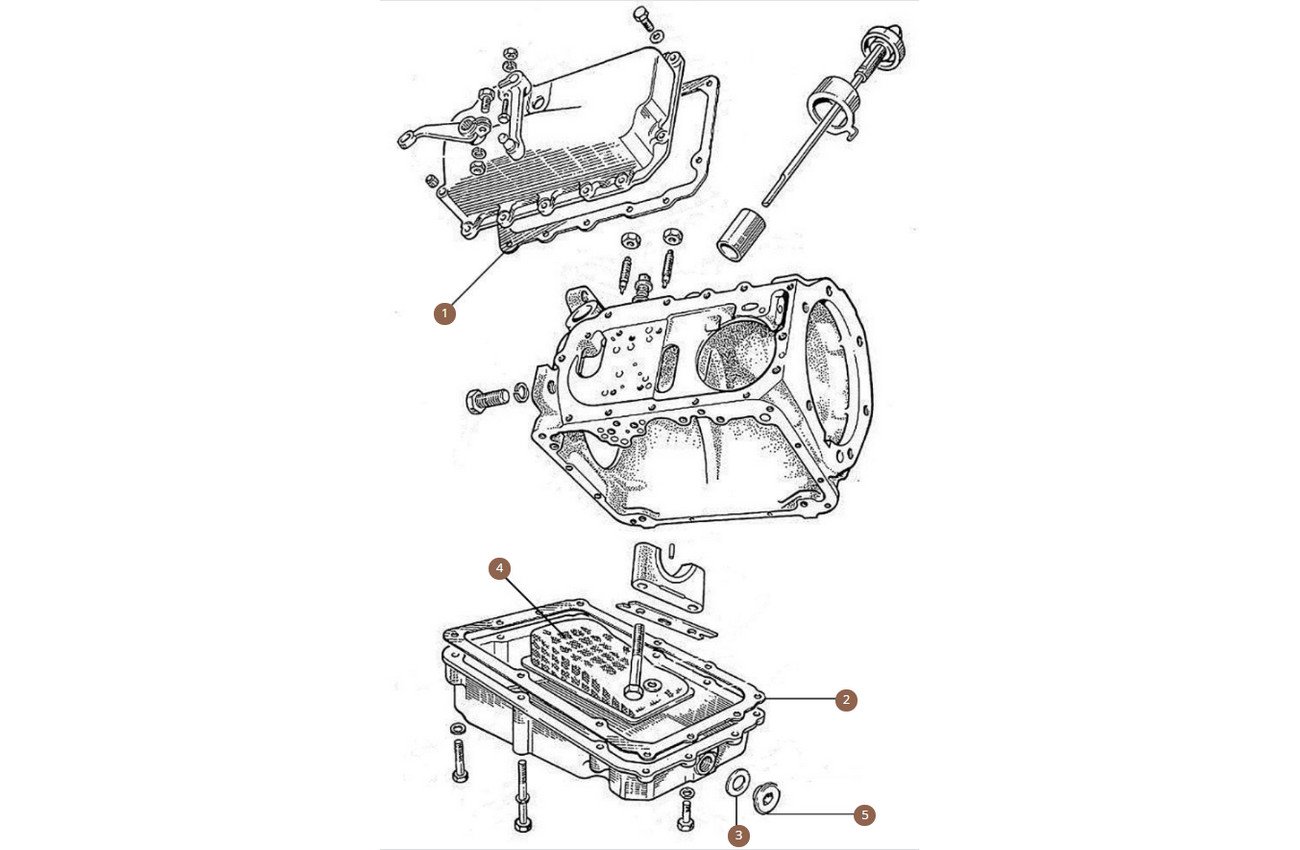 1
4
2
3
5