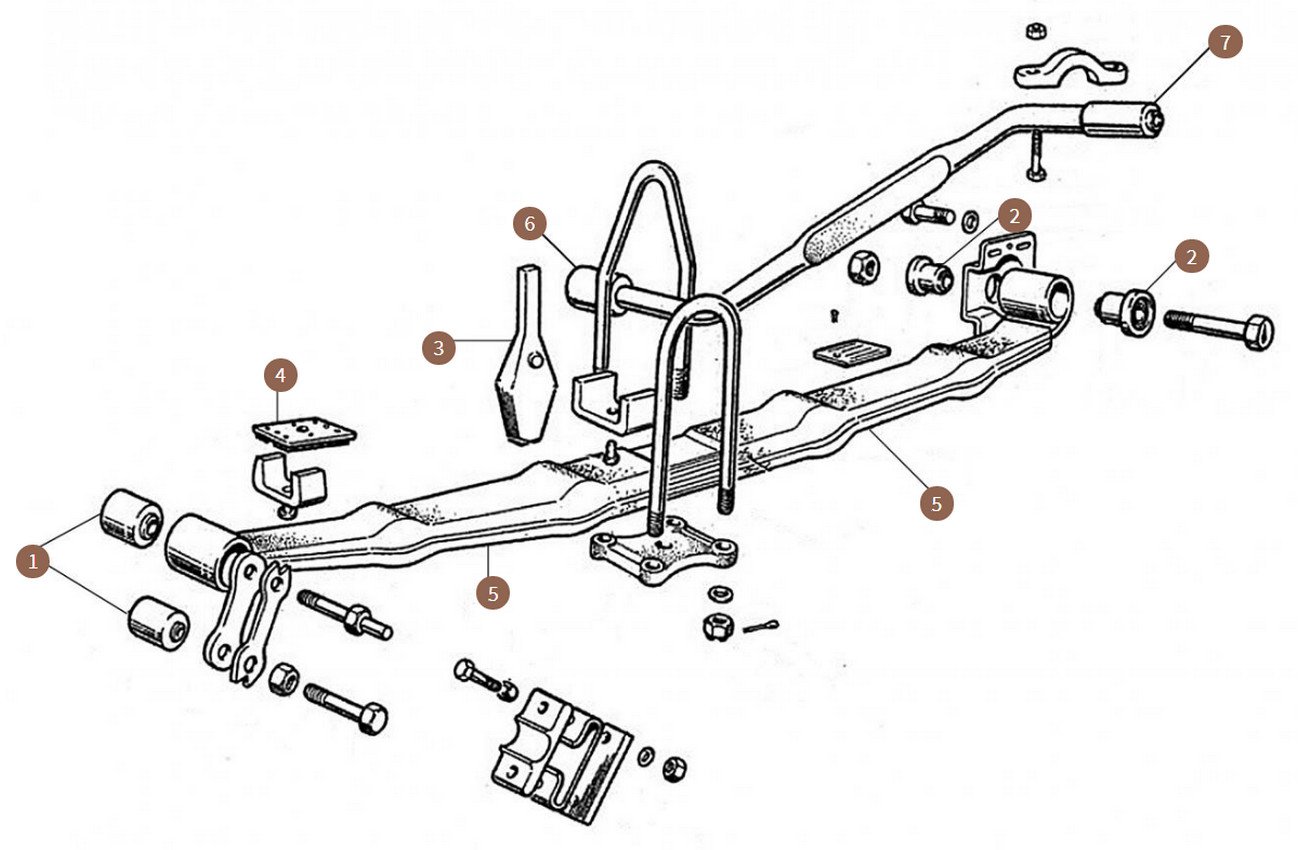 7
6
2
2
3
4
5
1
5