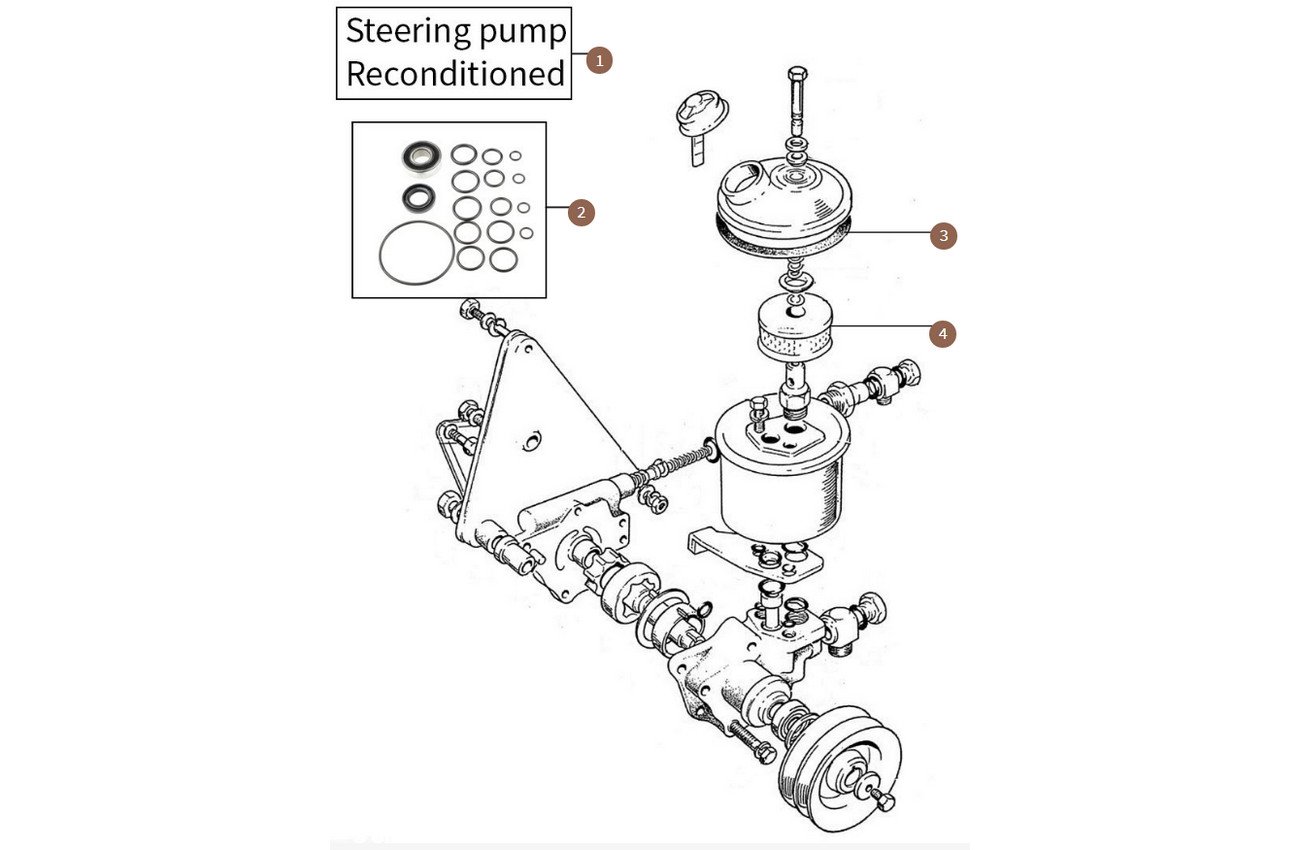 Steering pump Reconditioned

1

2

3

4