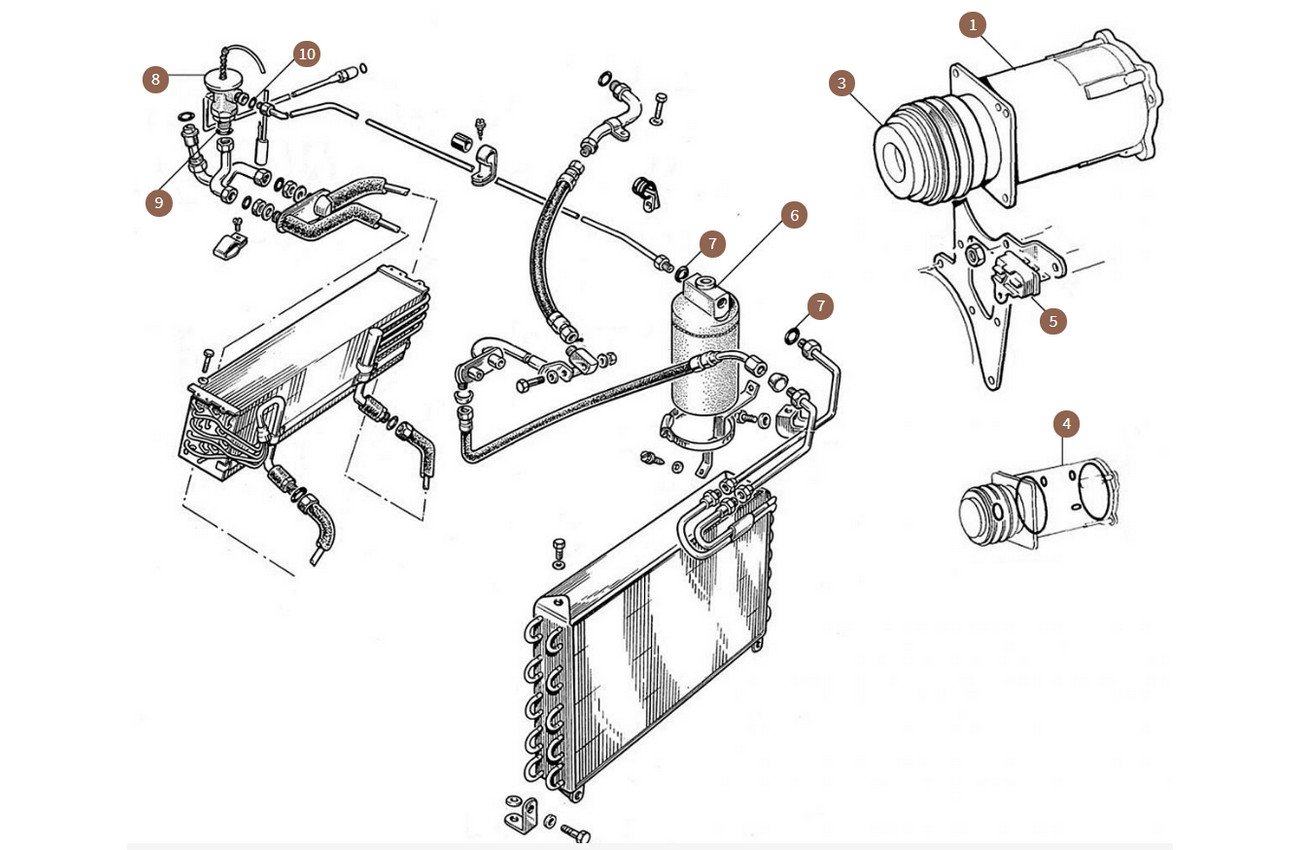 8
10
9
7
6
7
1
3
5
4