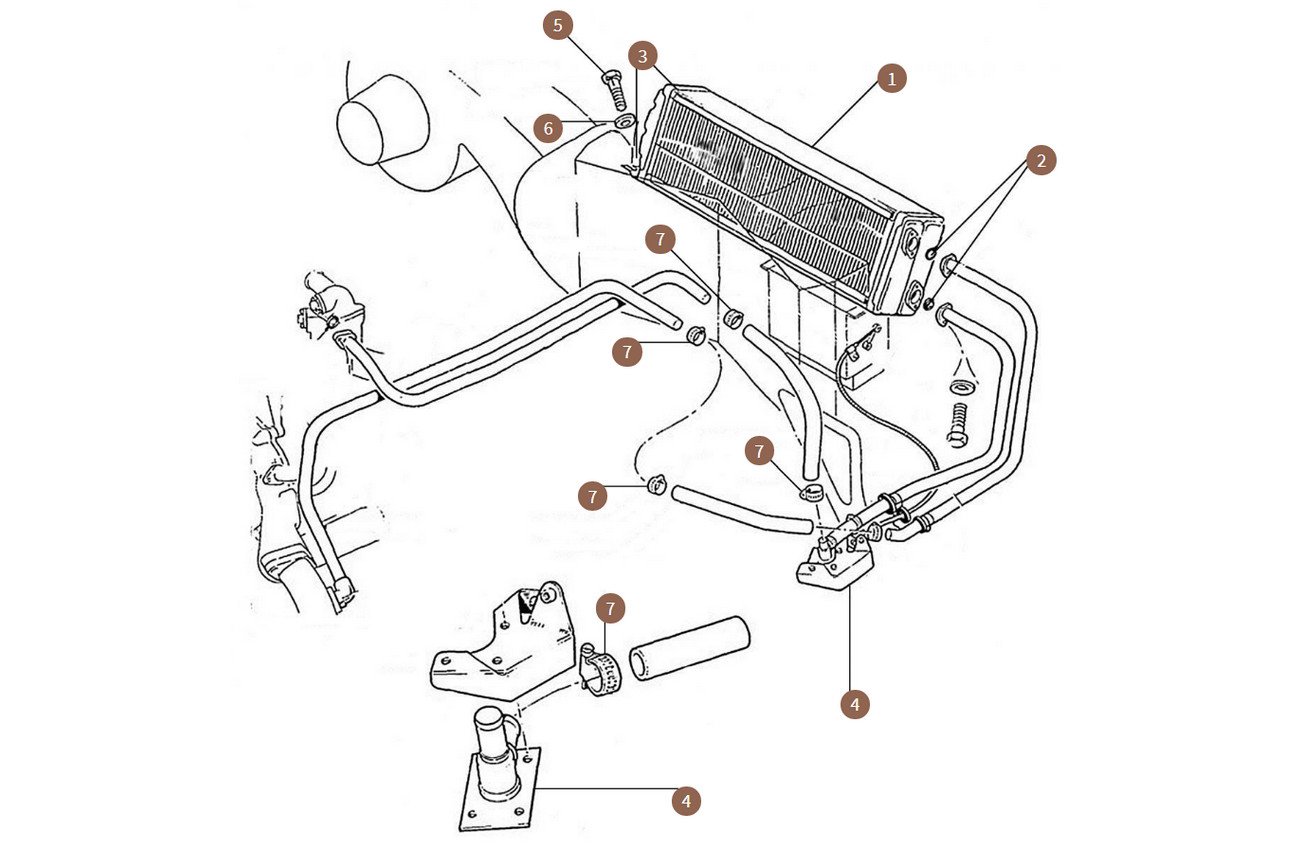 5
3
1
6
2
7
7
7
7
7
4
4