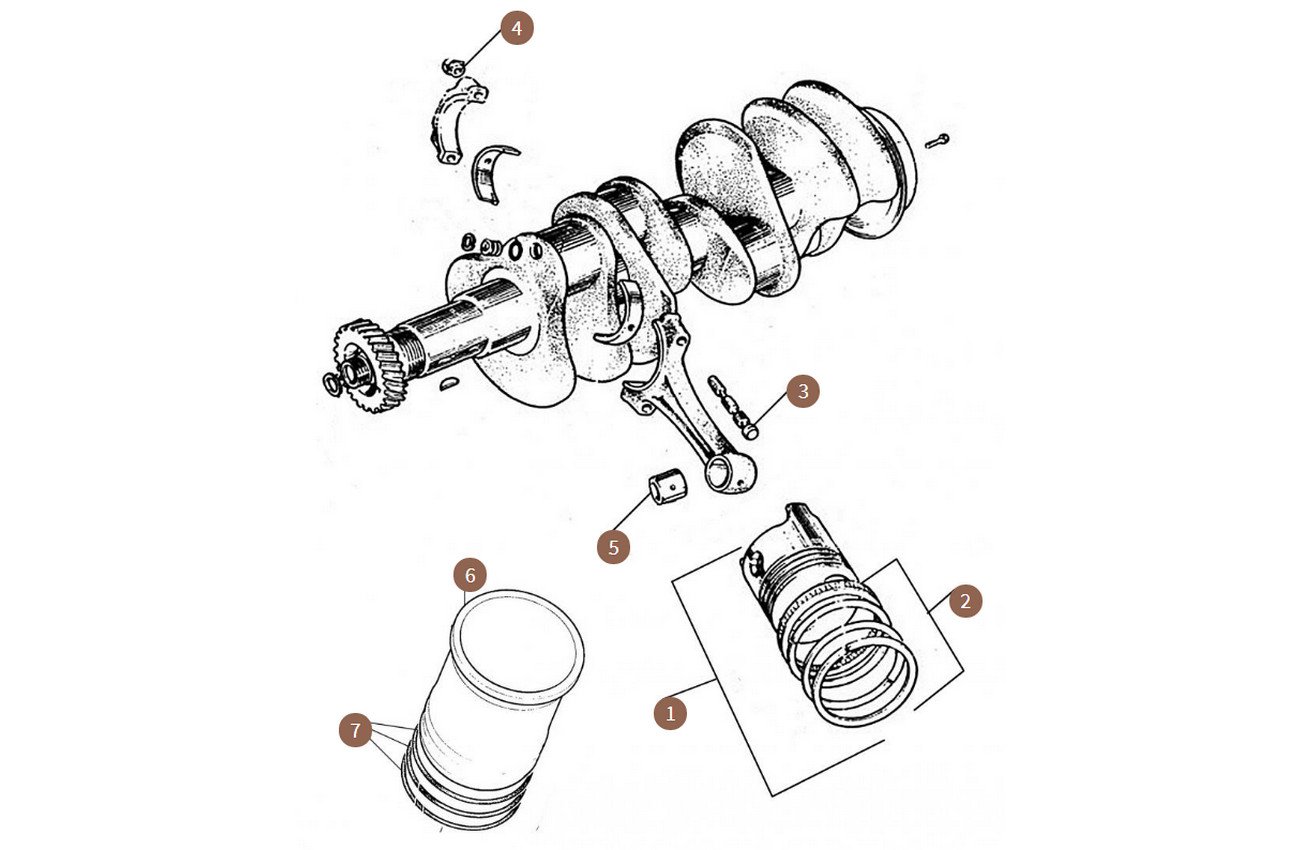 4
3
5
6
2
1
7