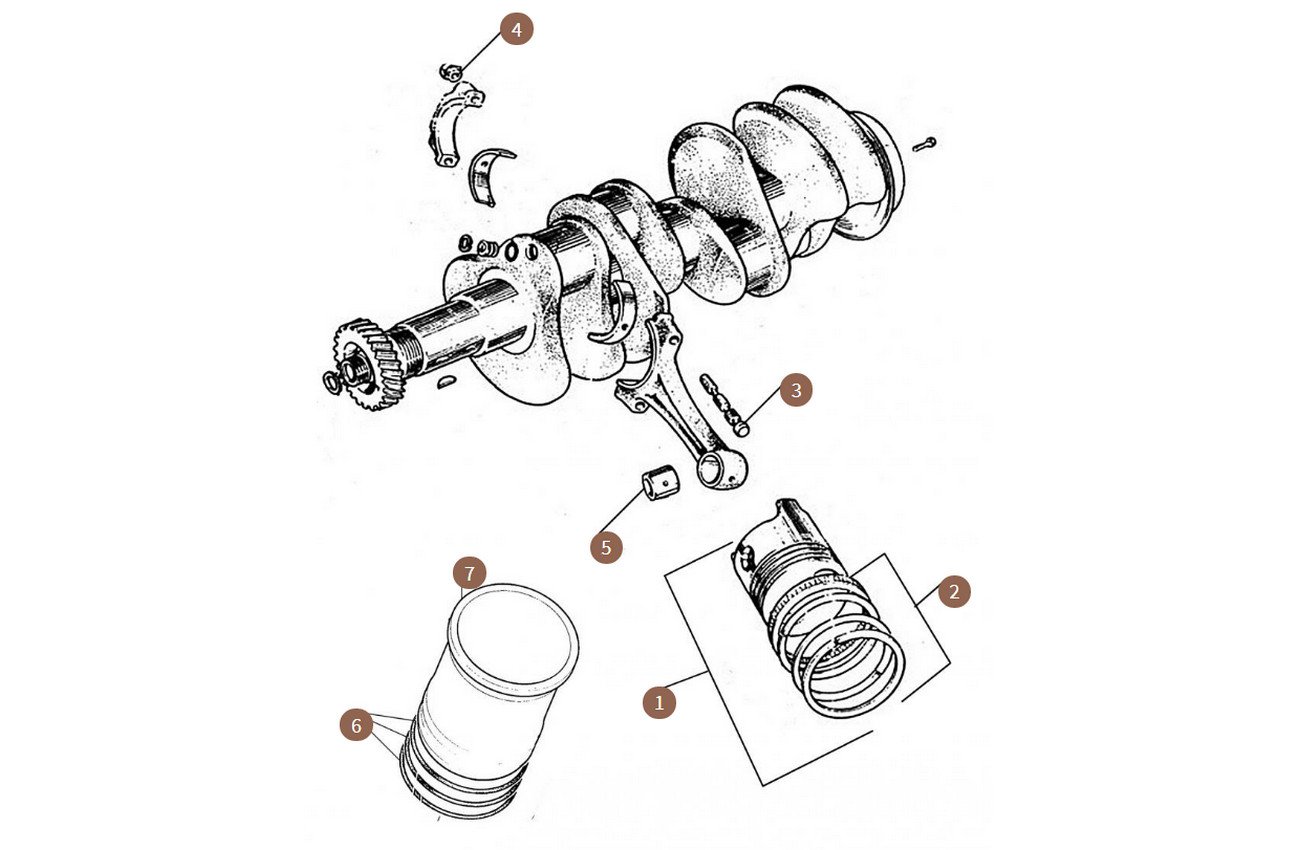 4
3
5
7
2
1
6