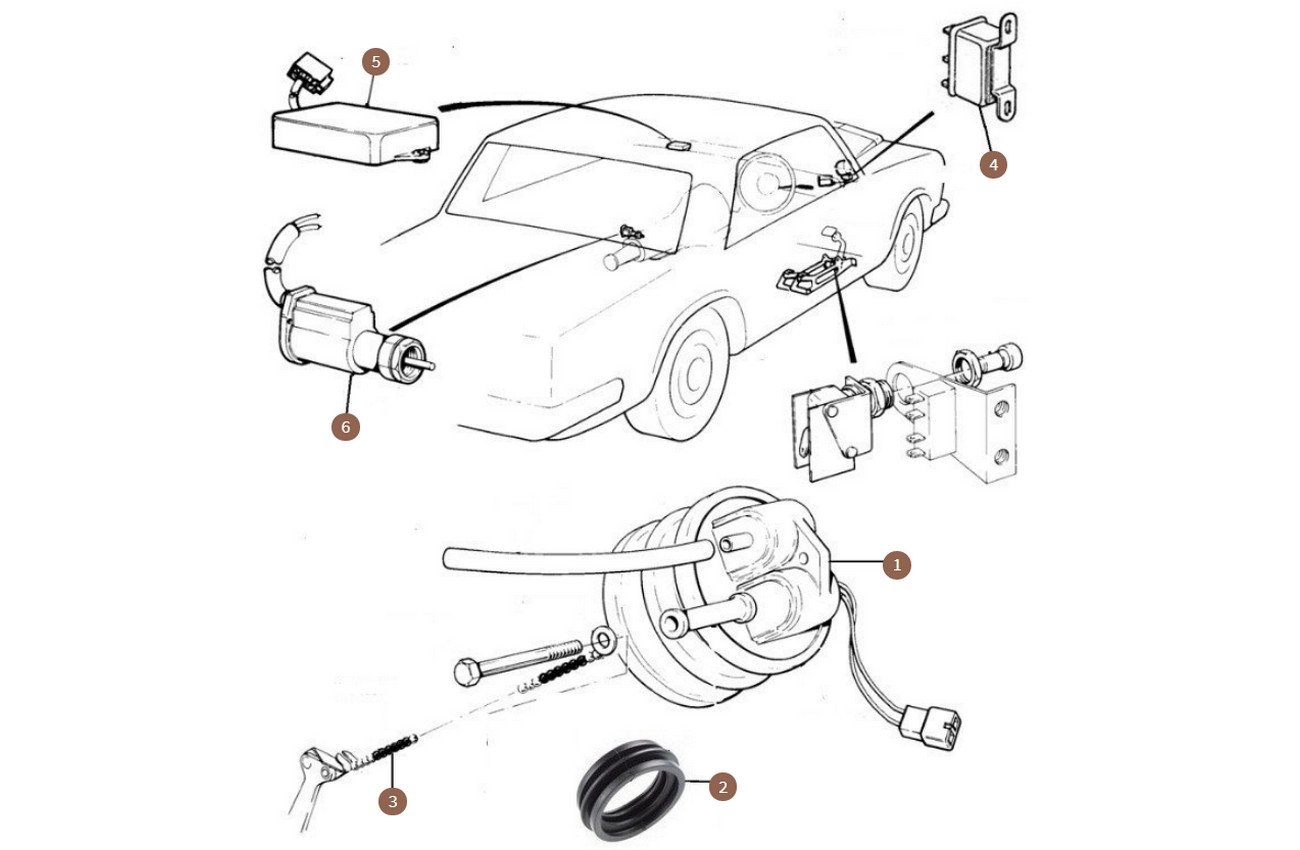 5
4
6
1
3
2