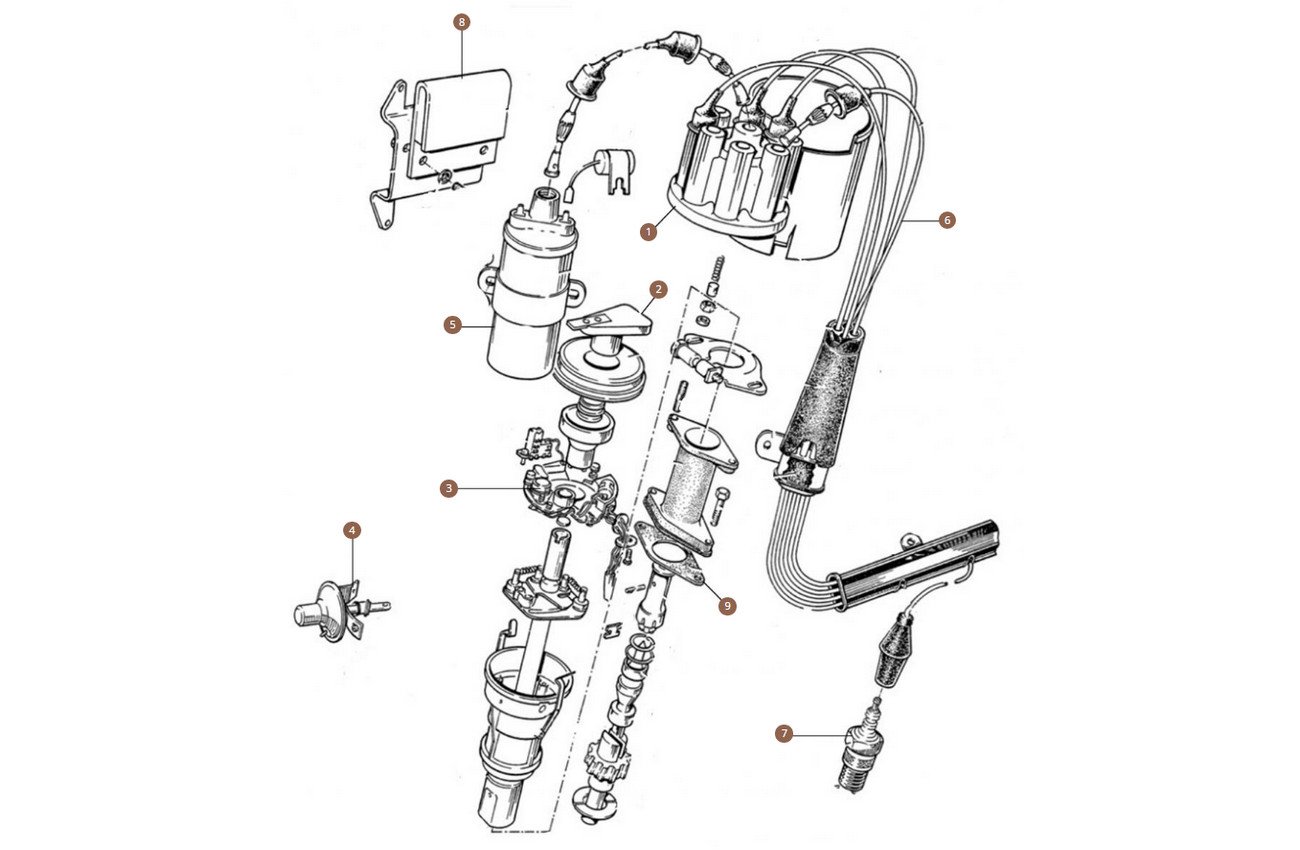 8
1
6
2
5
3
4
9
7