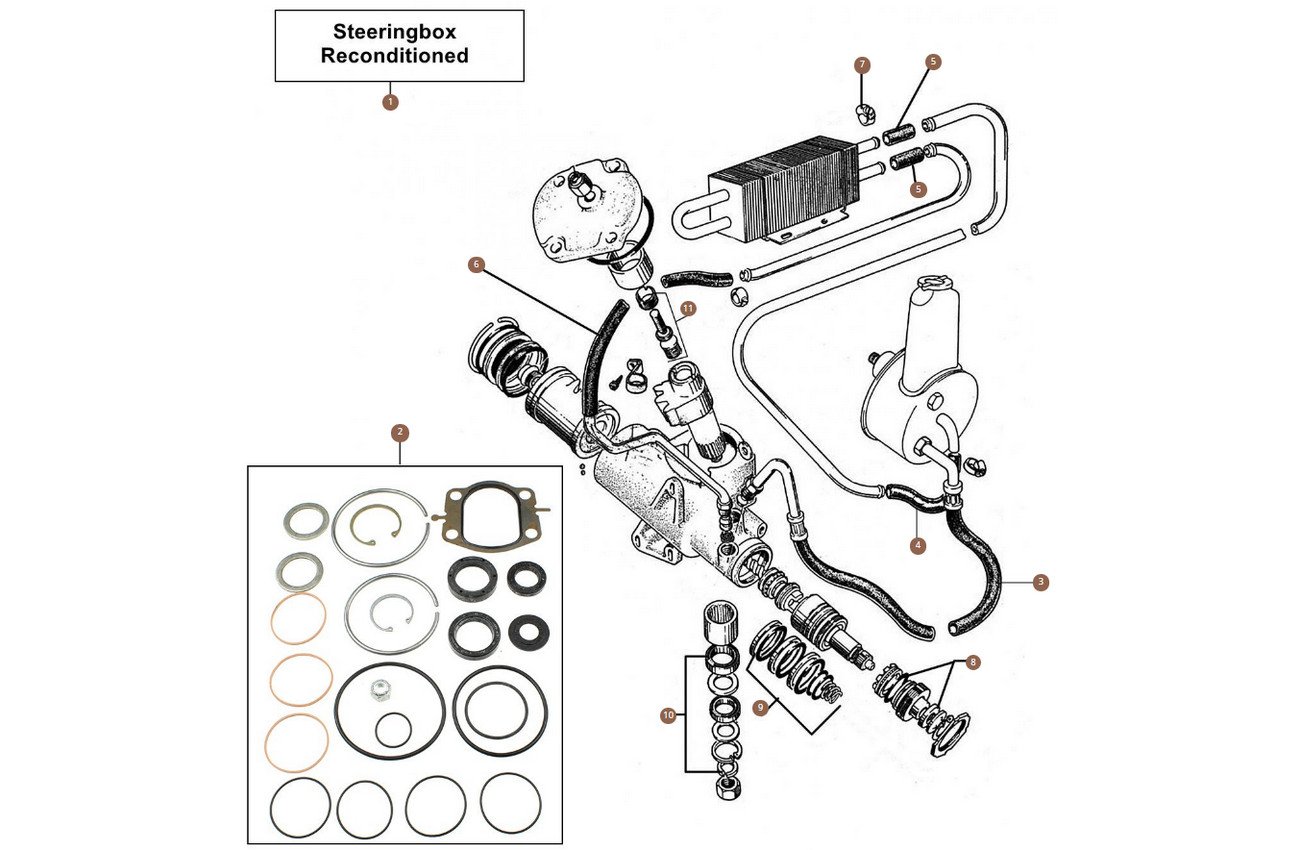 Steeringbox Reconditioned

1

7

5

5

6

11

2

4

3

8

9

10