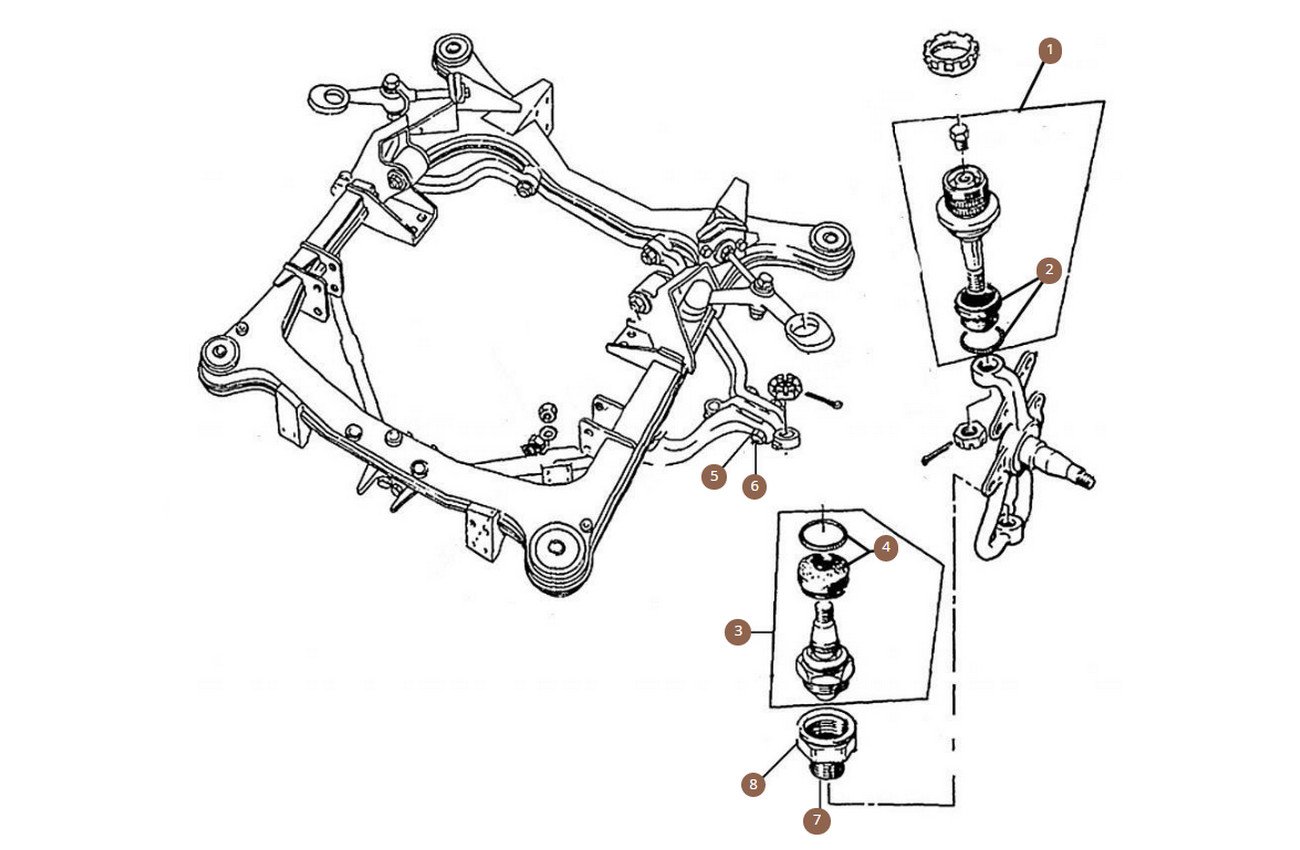 1
2
5
6
4
3
8
7