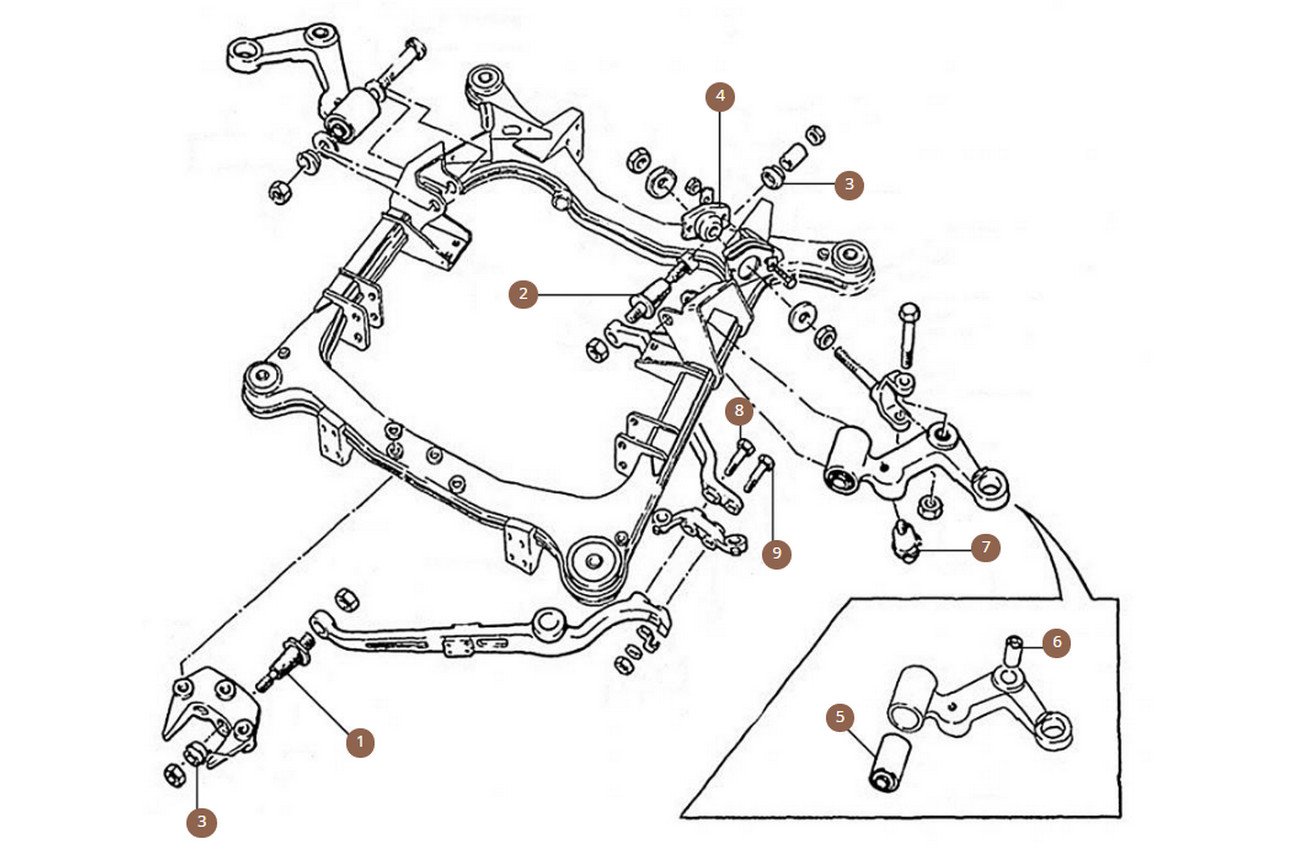 4
3
2
8
9
7
6
5
1
3