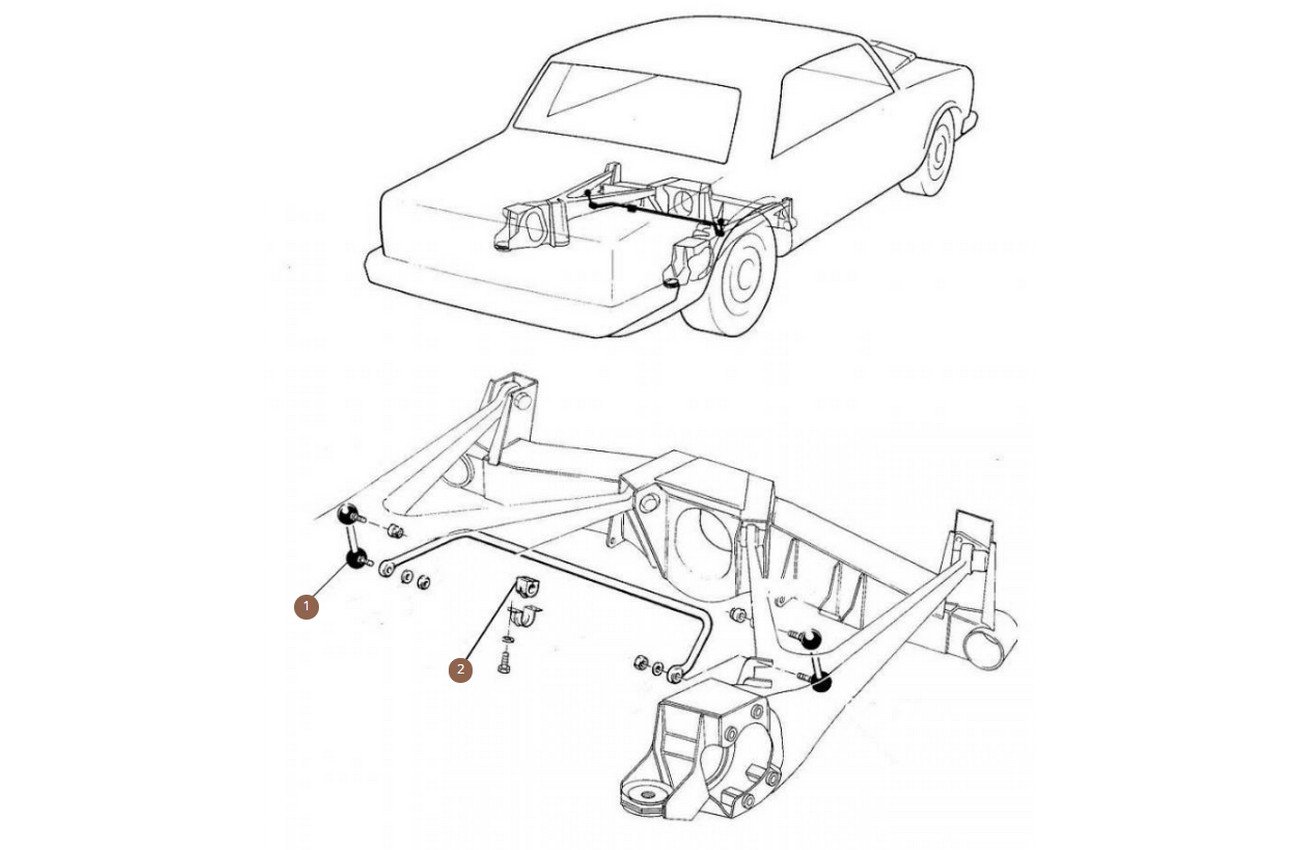 1

2