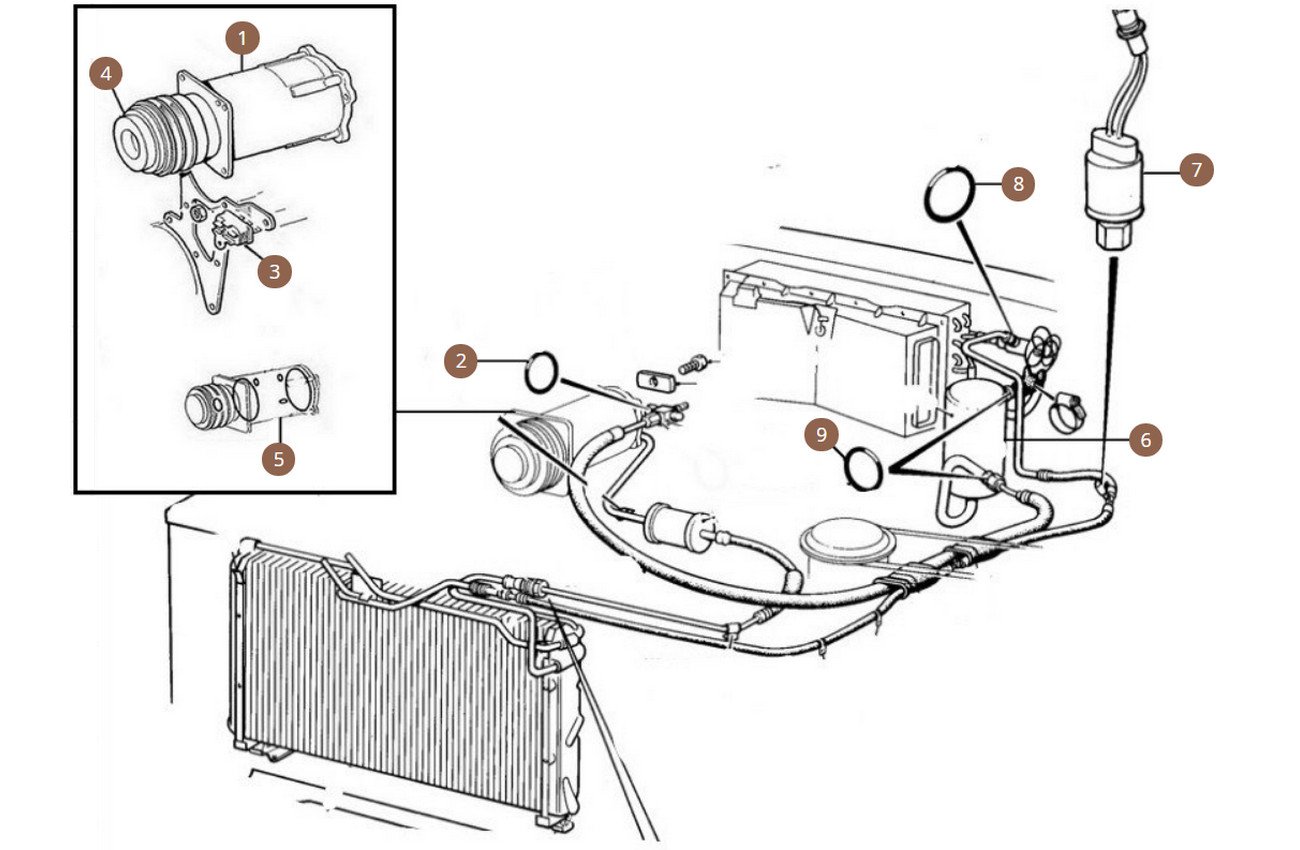 1
4
3
5
2
8
7
9
6