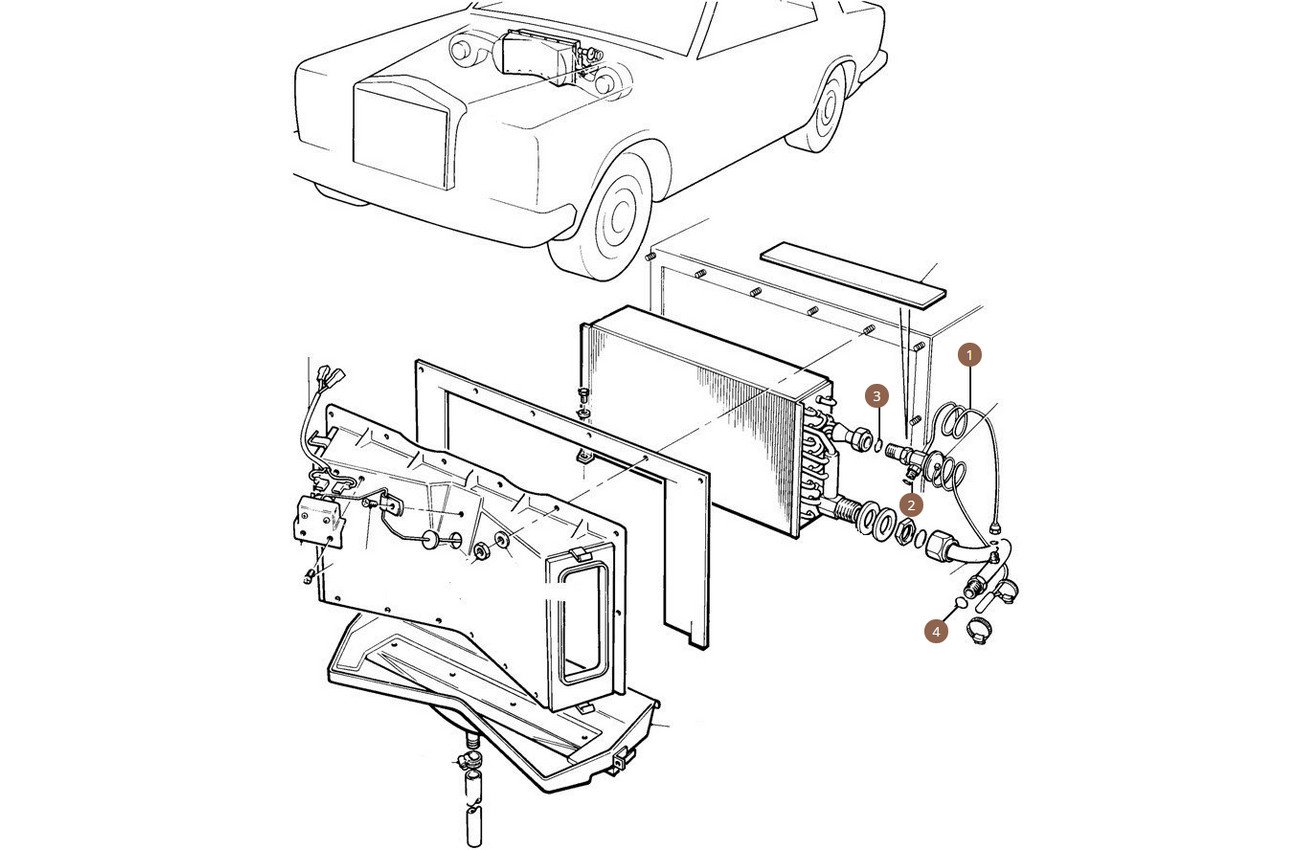 1
3
2
4