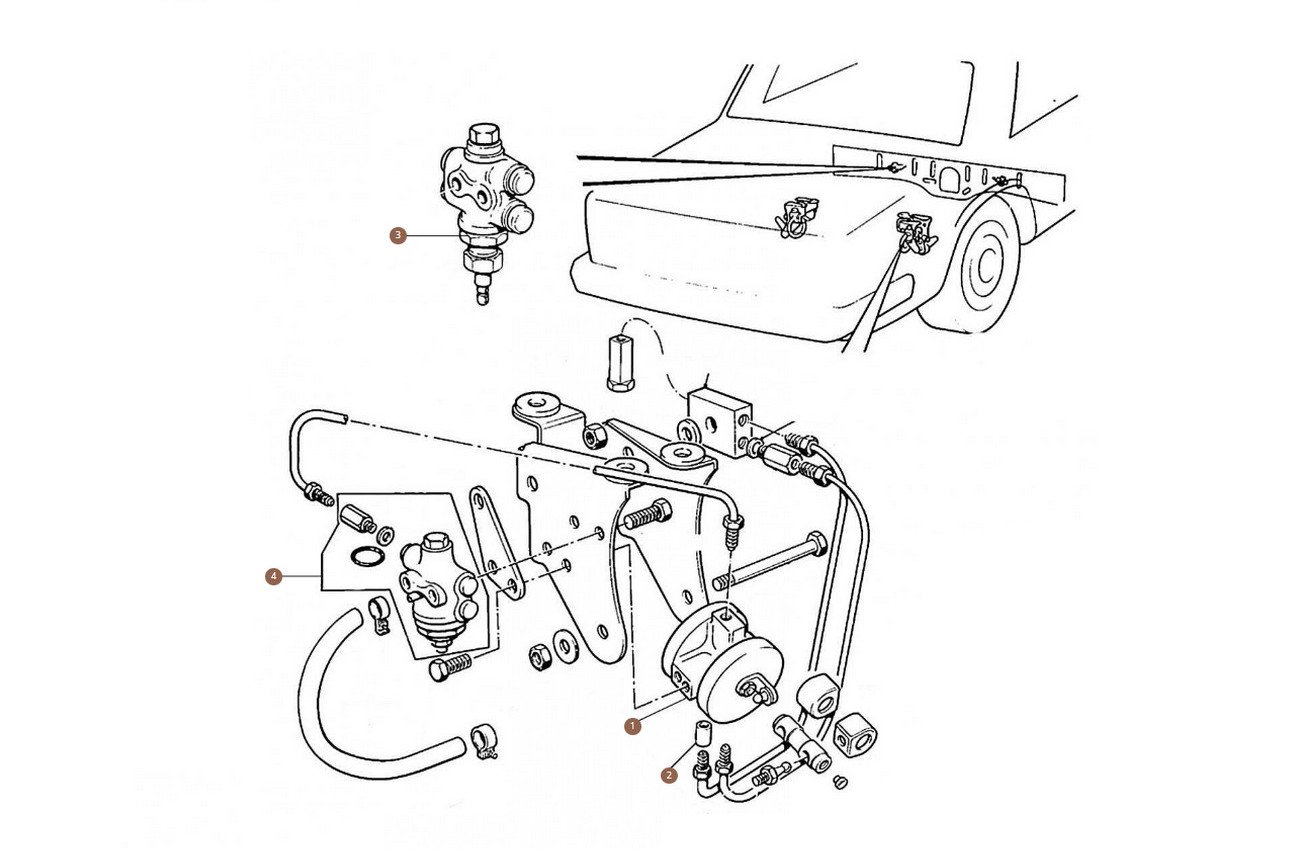 3

4

1

2