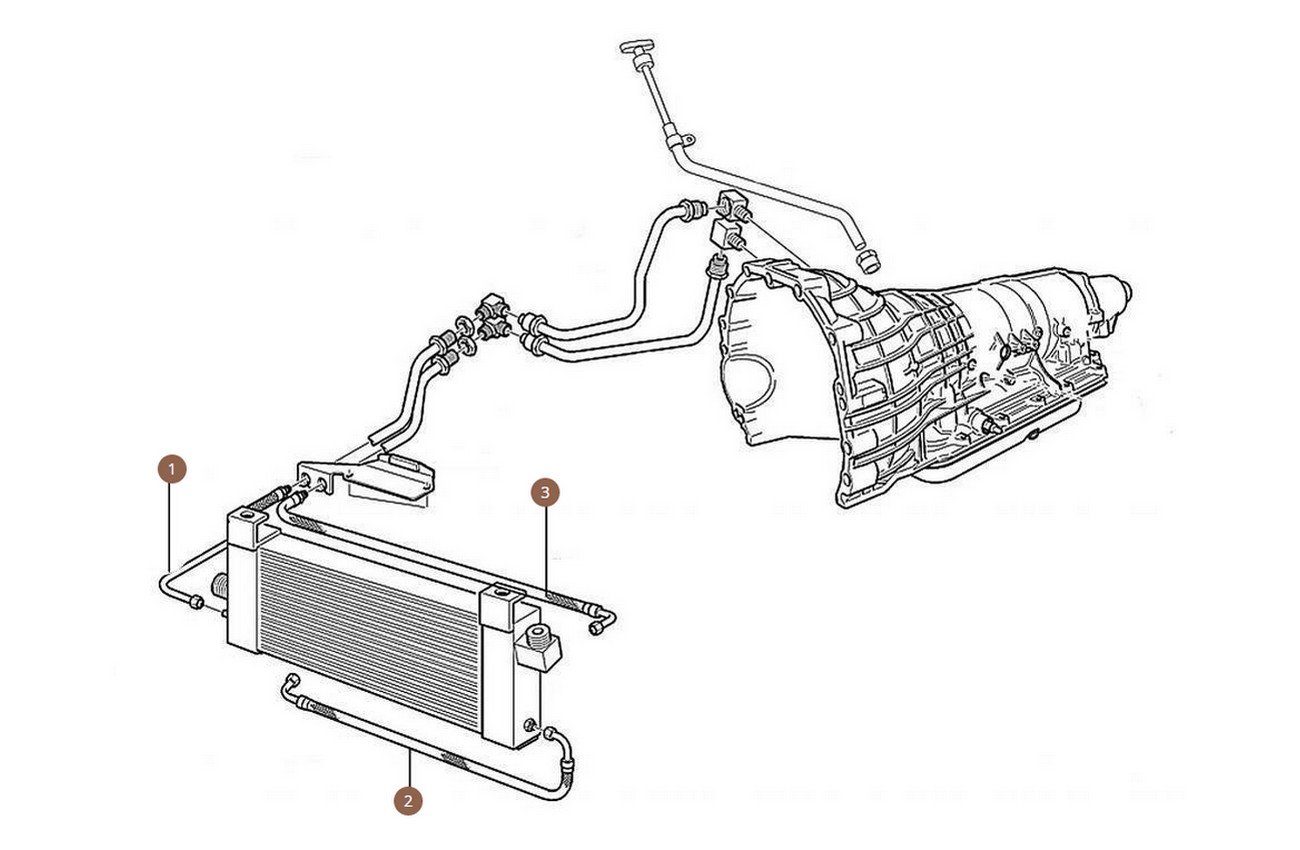 1
3
2