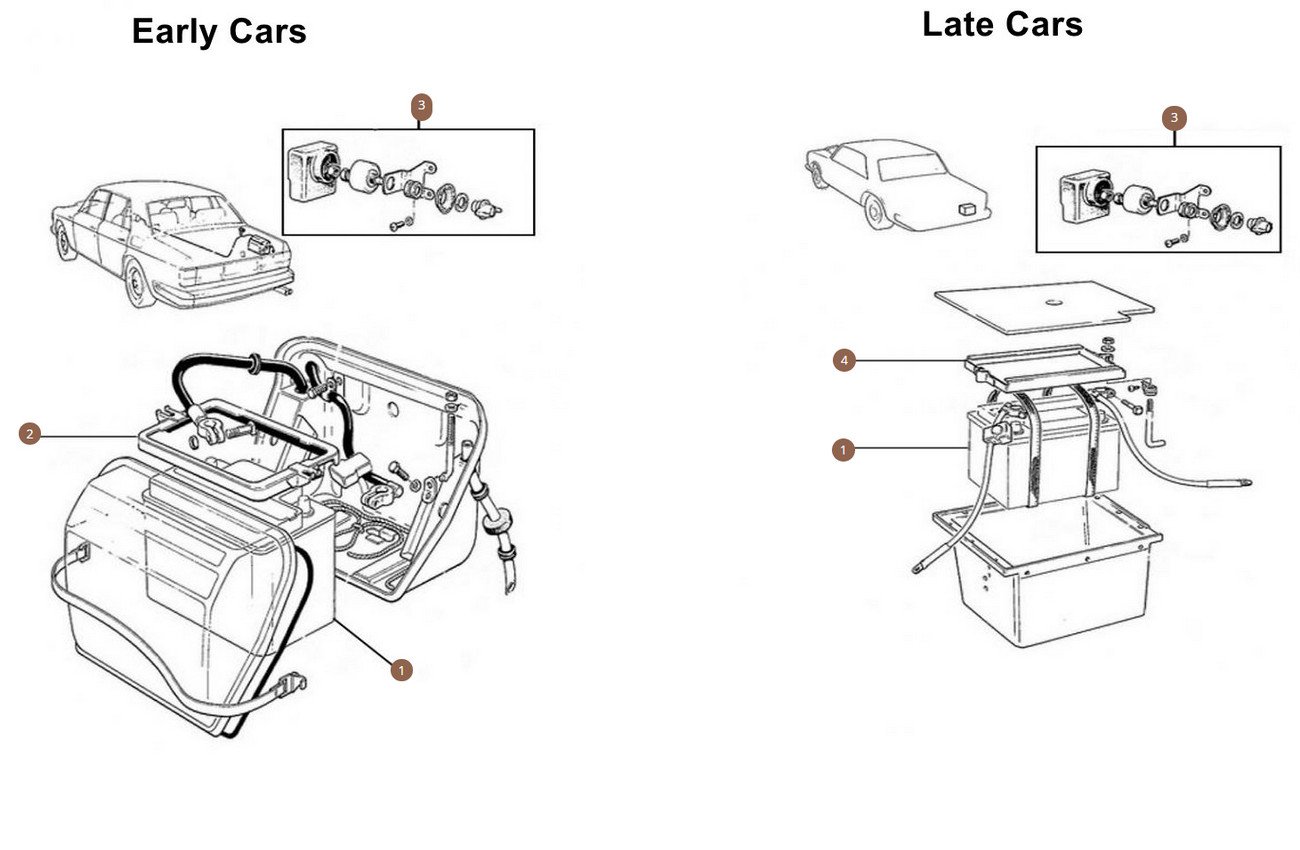 Early Cars

3

2

1

Late Cars

3

4

1