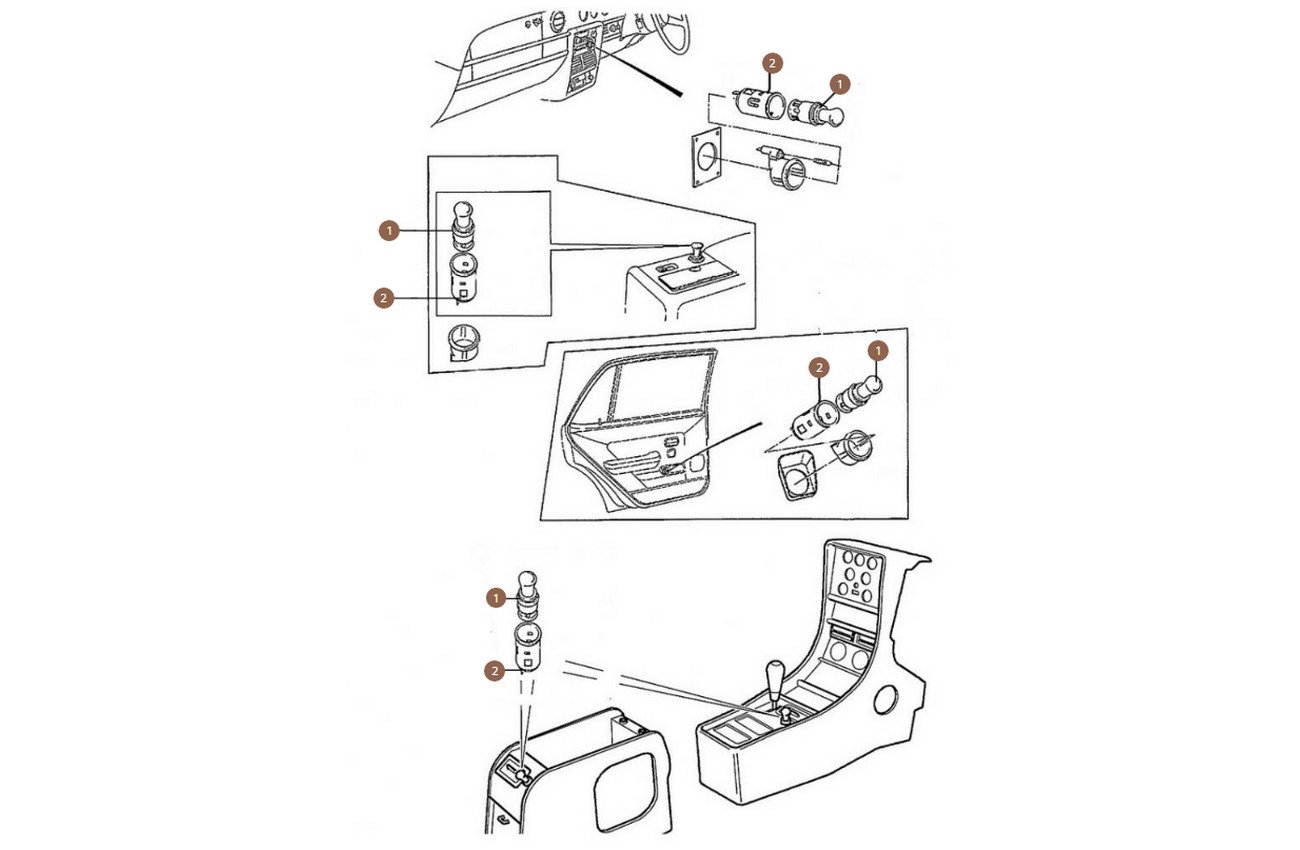 2
1
1
2
2
1
1
2