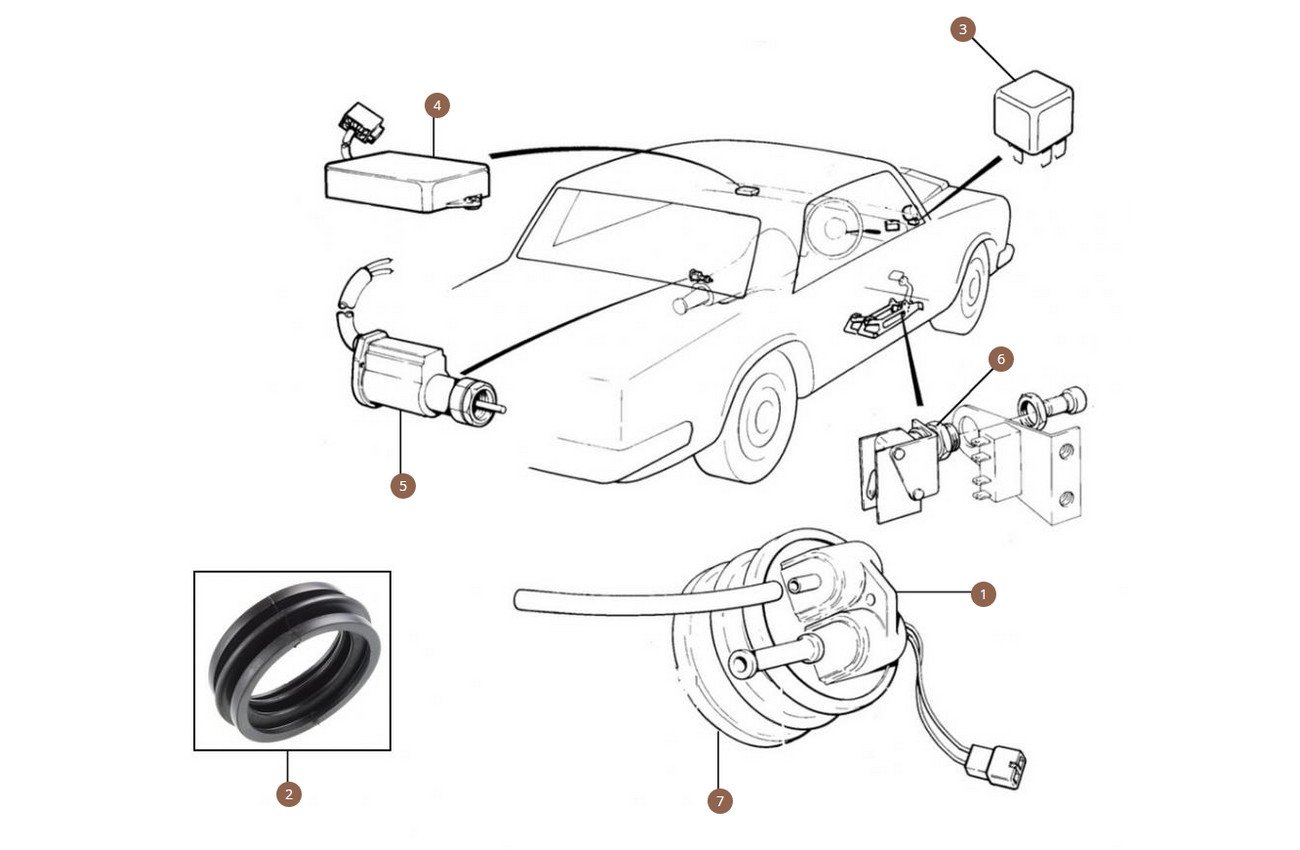 3
4
6
5
1
2
7