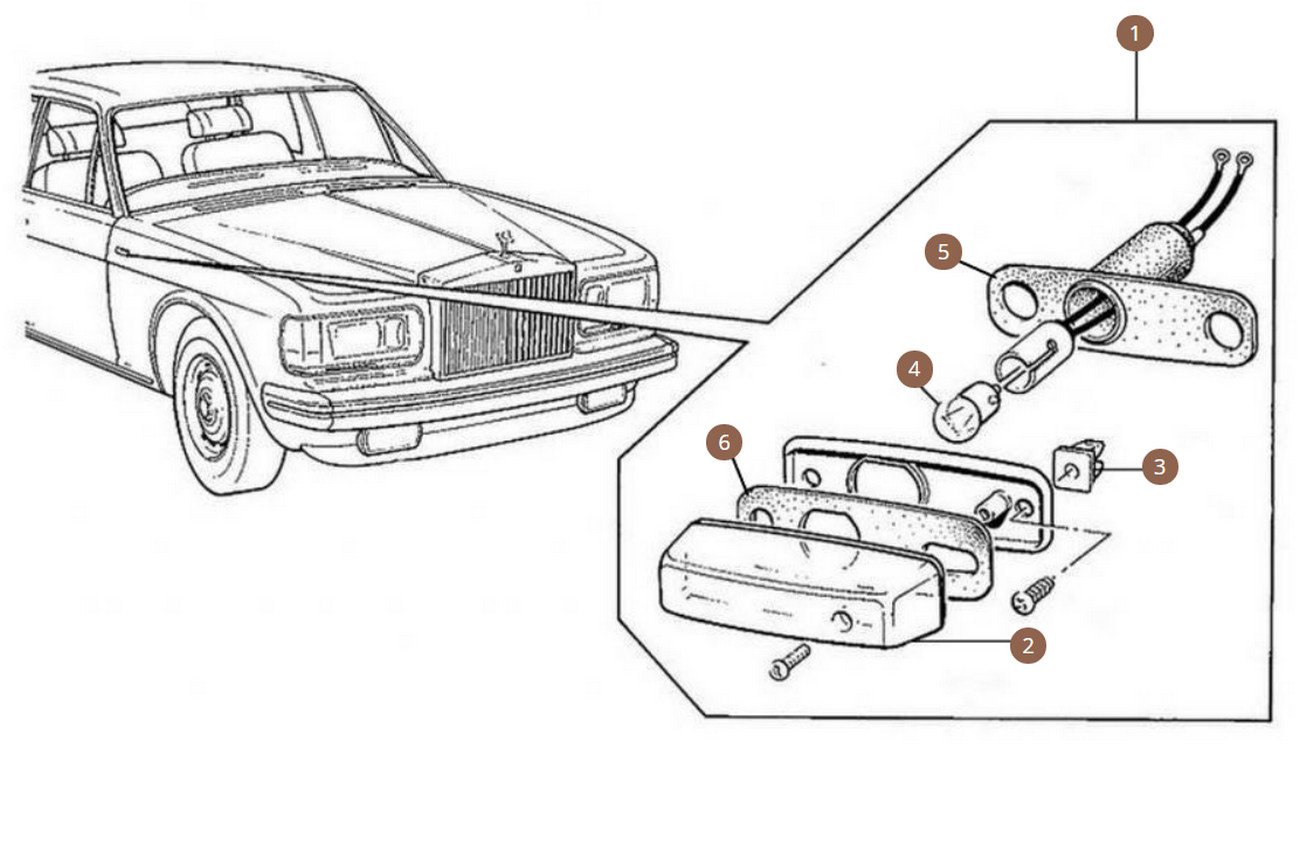 1
5
4
6
3
2