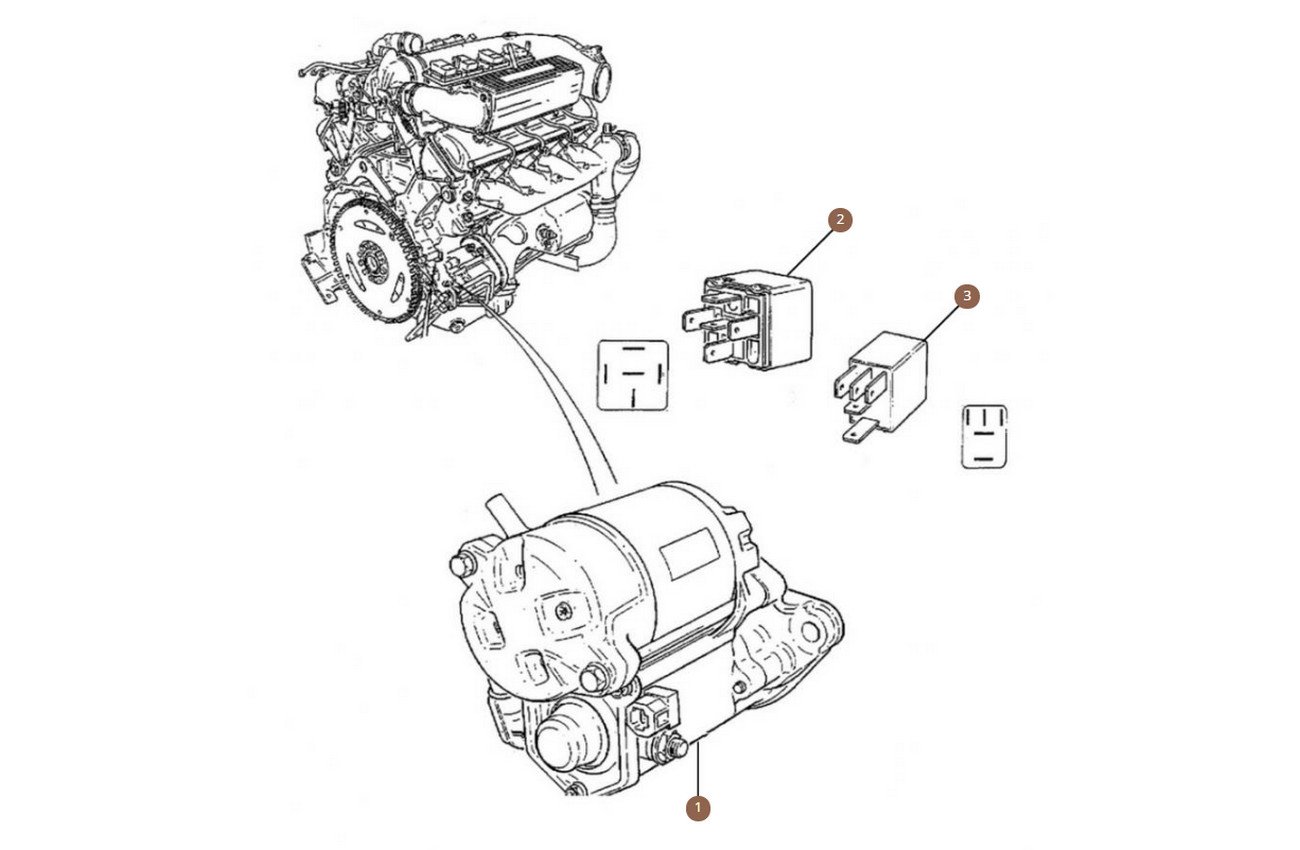 2
3
1