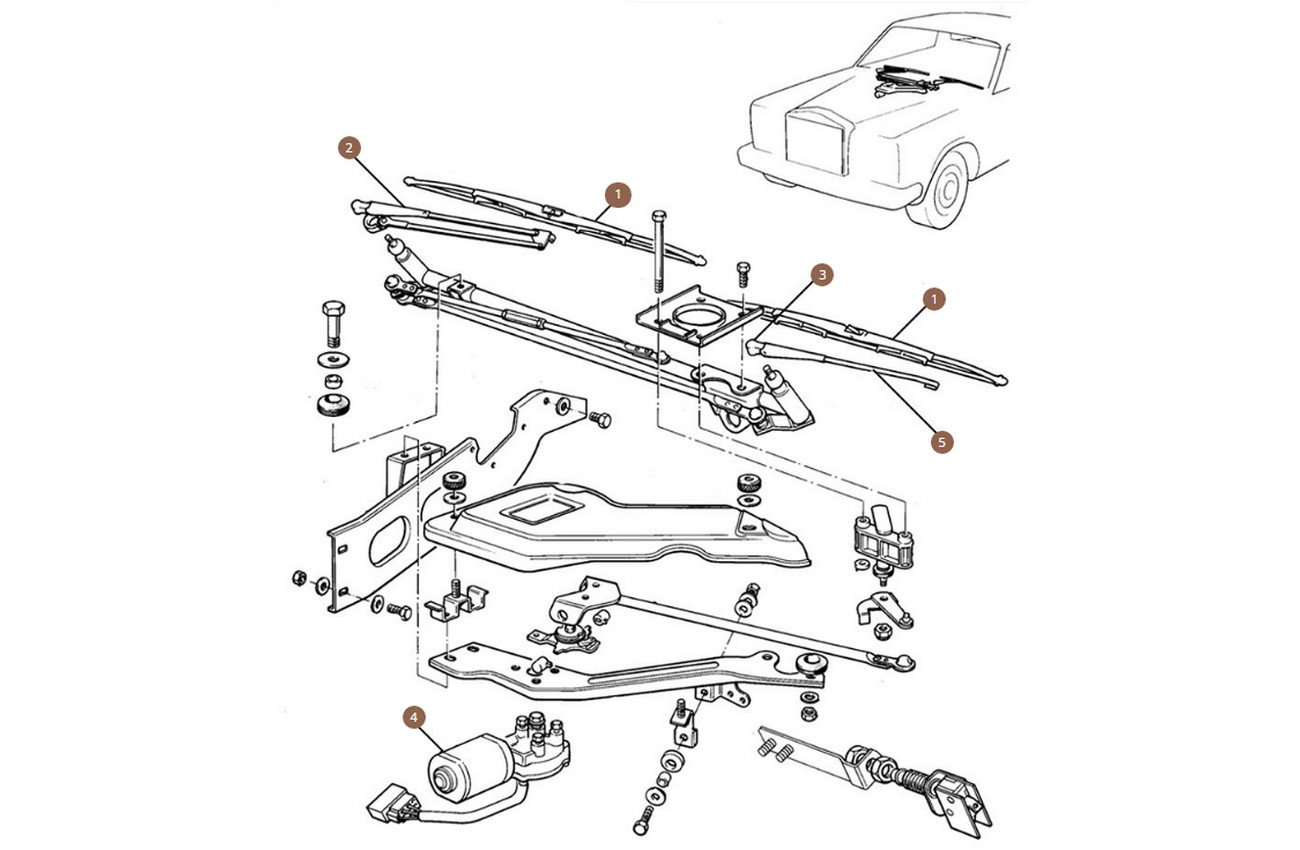 2
1
3
1
5
4