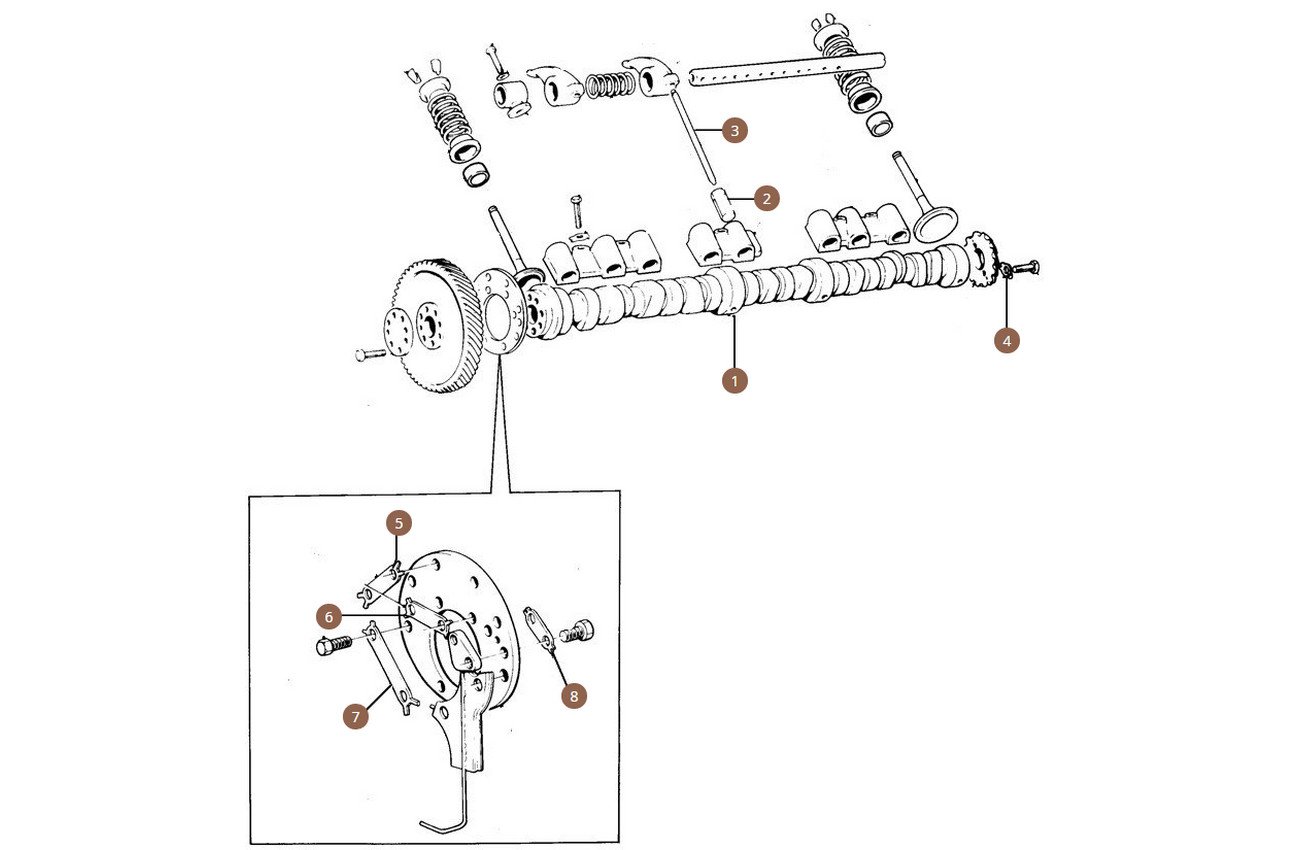 3
2
4
1
5
6
7
8