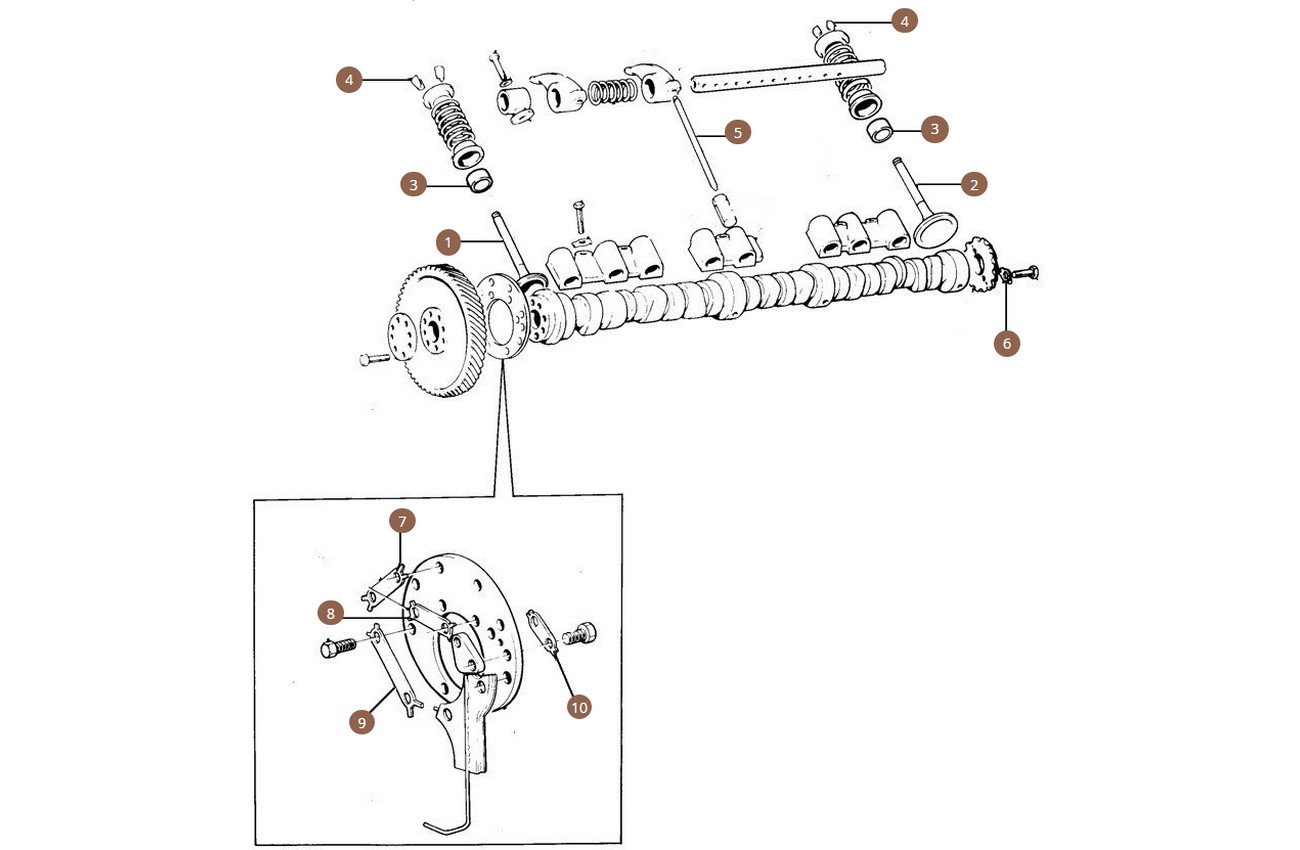 4
4
5
3
3
2
1
6
7
8
9
10