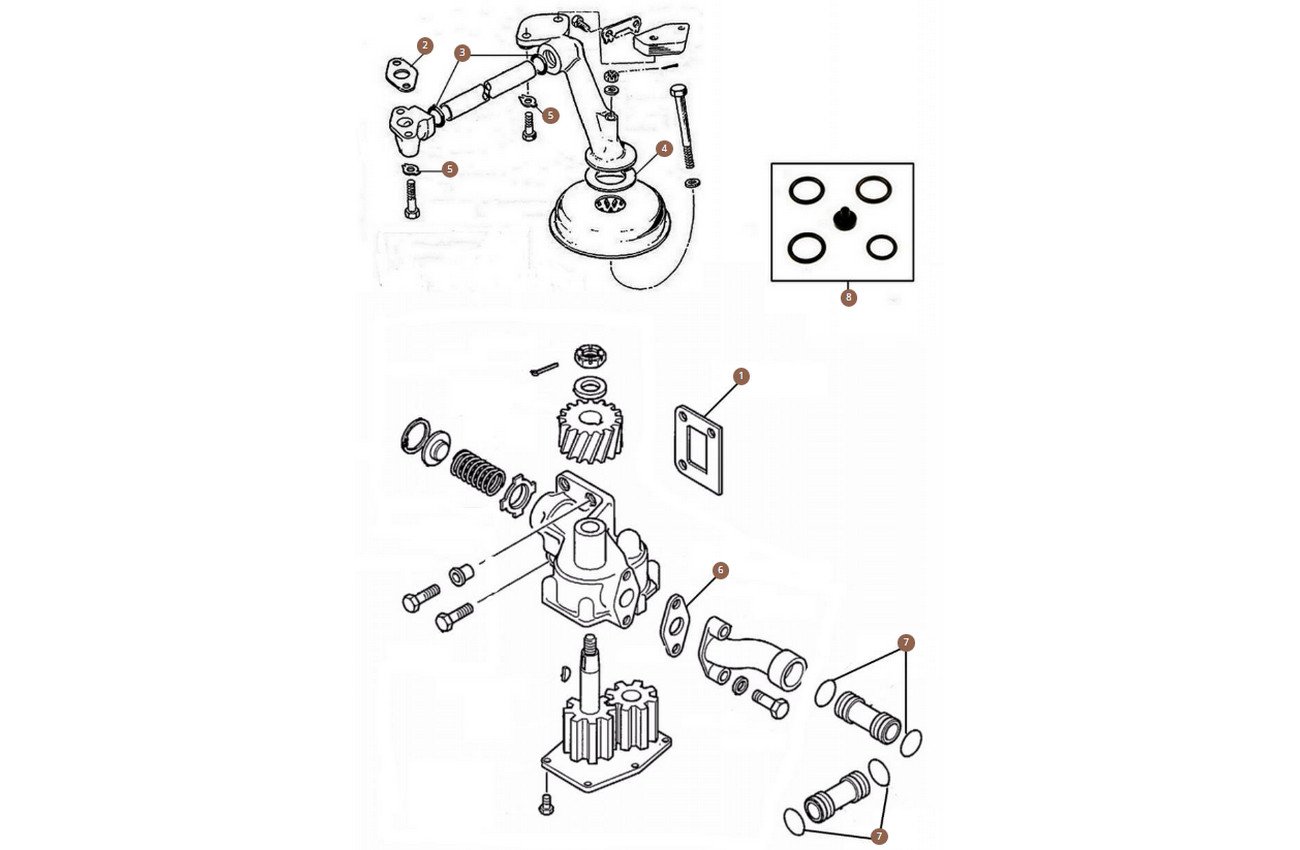 2
3
5
5
4
8
1
6
7
7