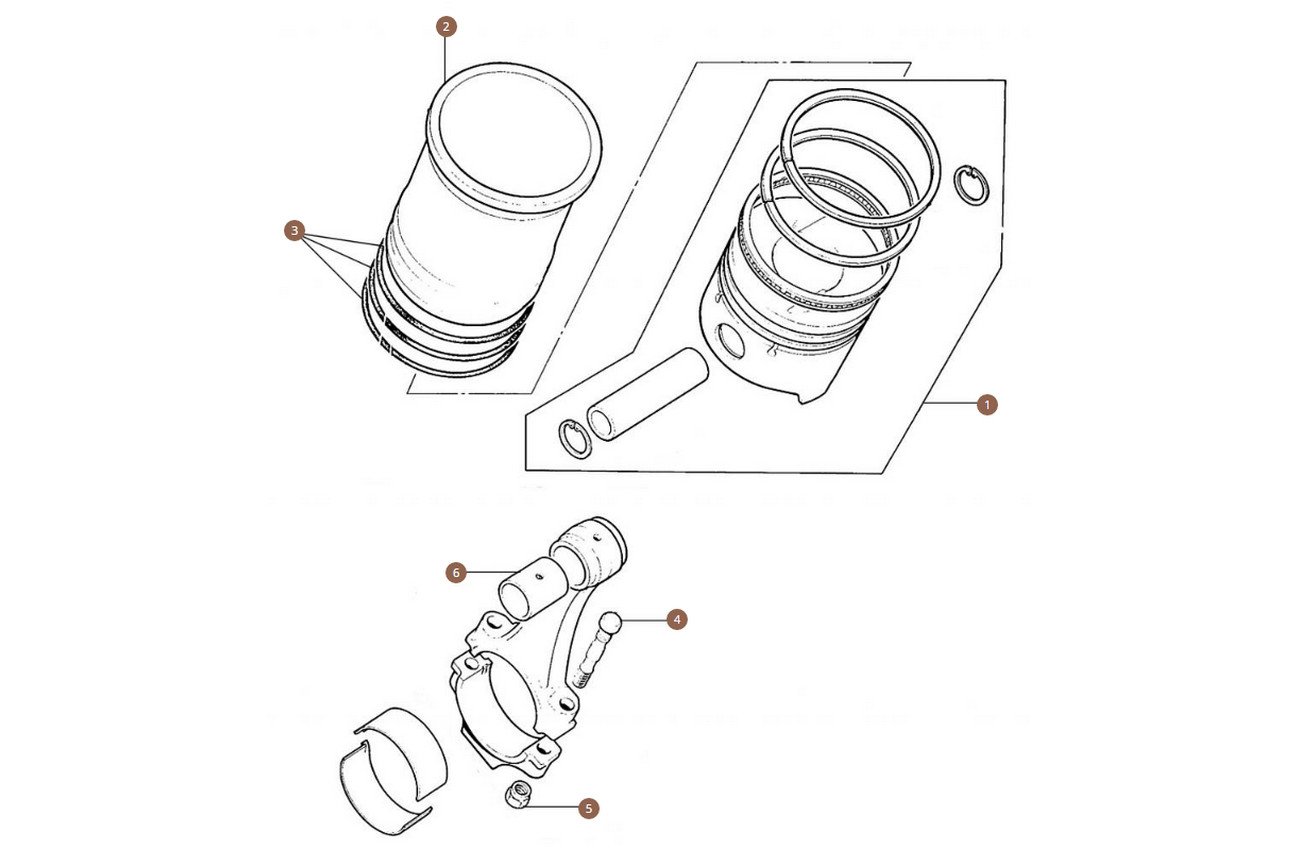 2
3
1
6
4
5