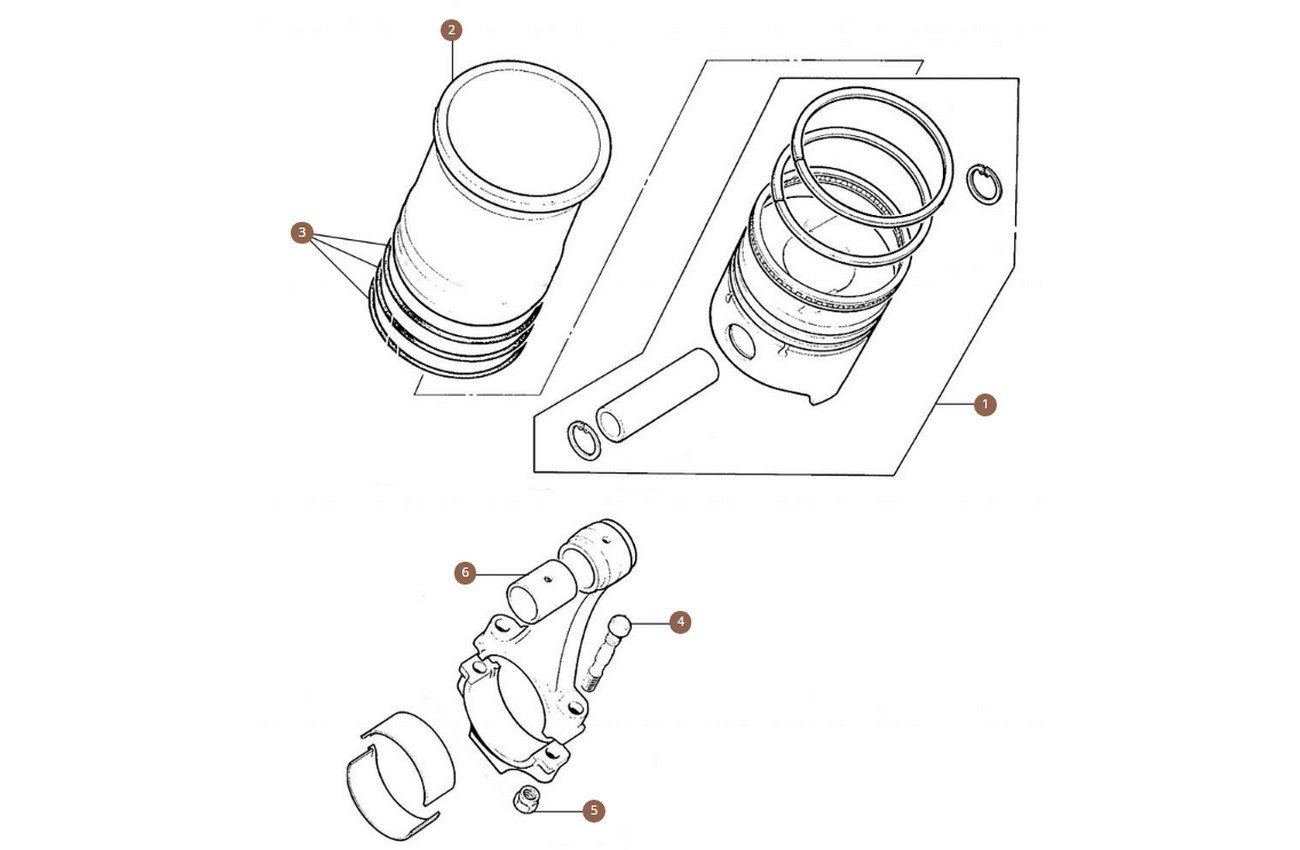 2
3
1
6
4
5