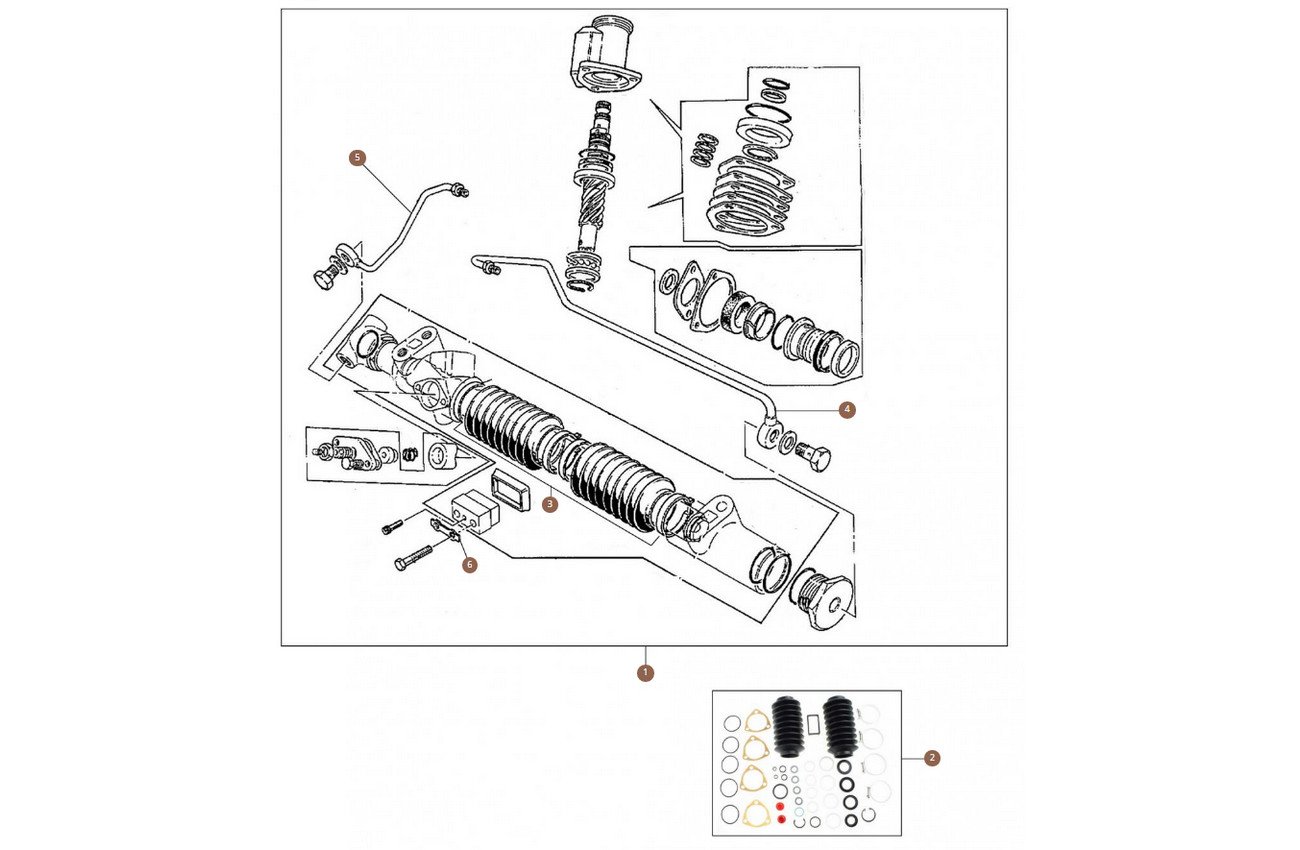 5
4
3
6
1
2