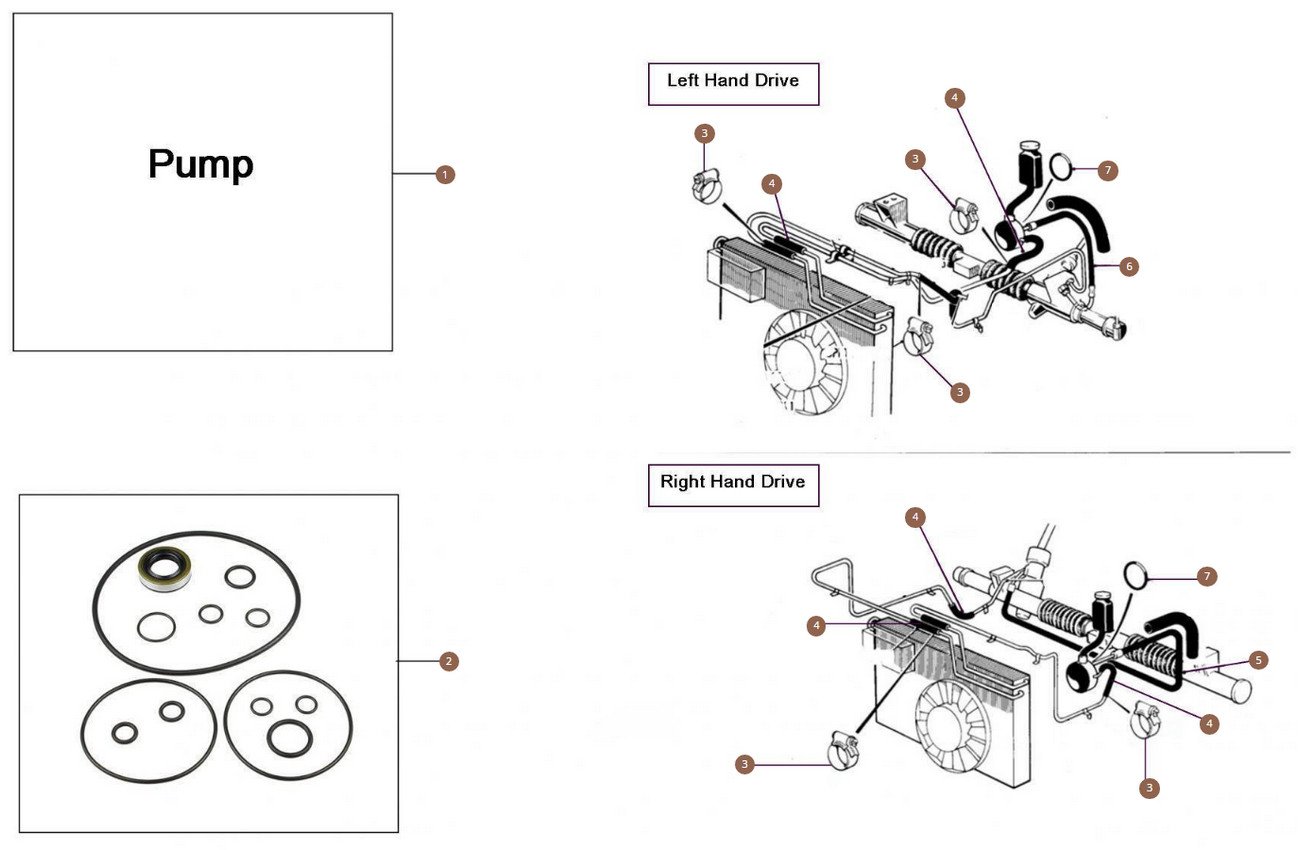 Pump

1

2

Left Hand Drive

3

4

3

4

7

6

3

Right Hand Drive

4

7

4

5

4

3

3