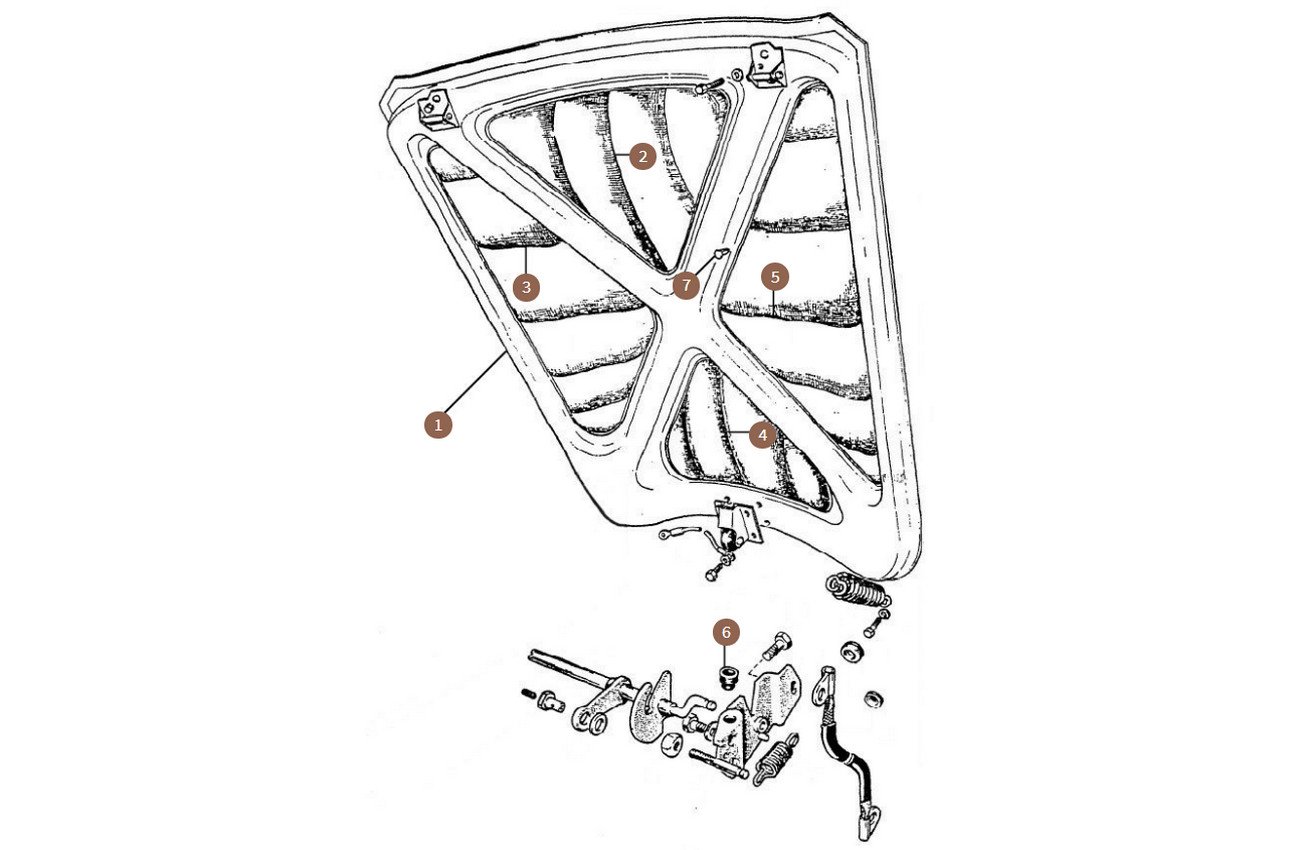 2
3
7
5
1
4
6