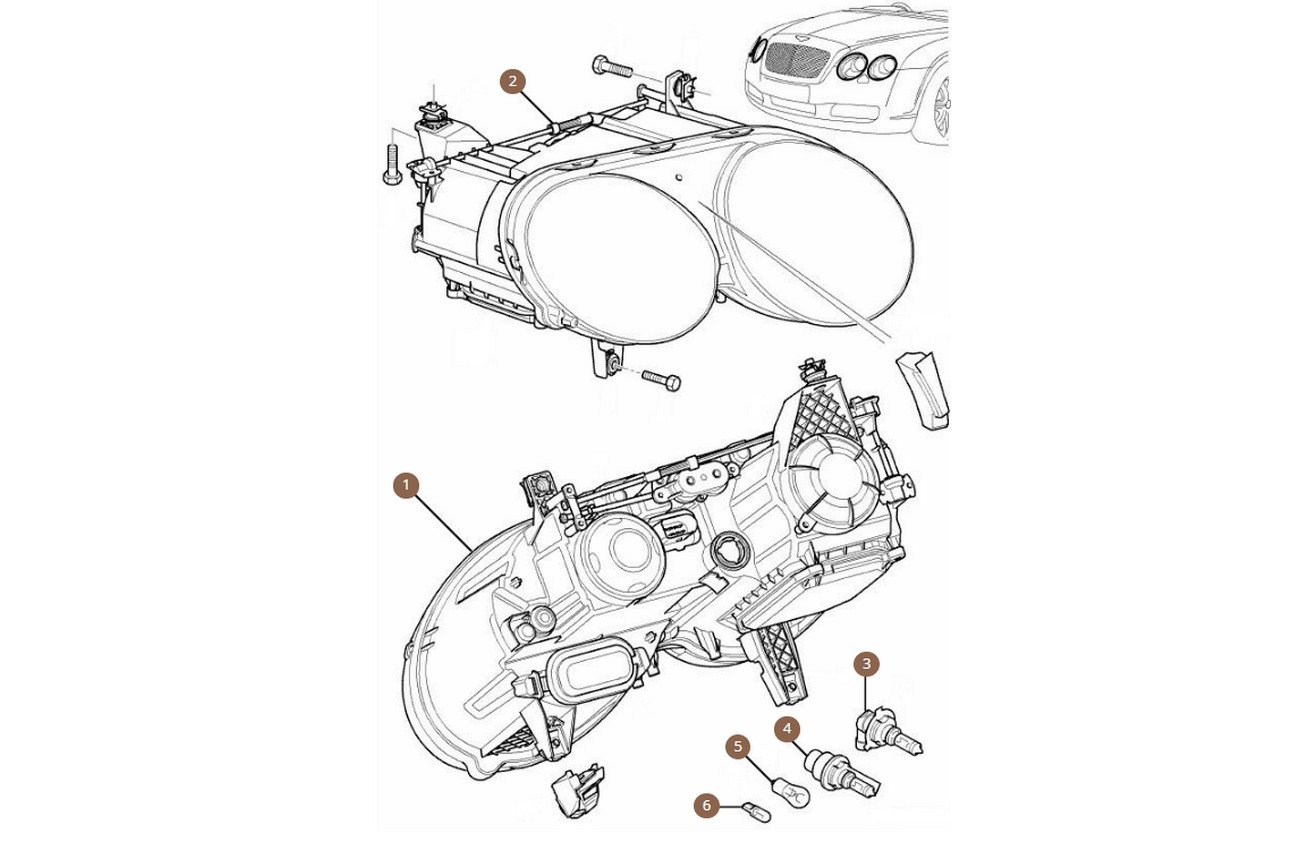 2
1
3
4
5
6