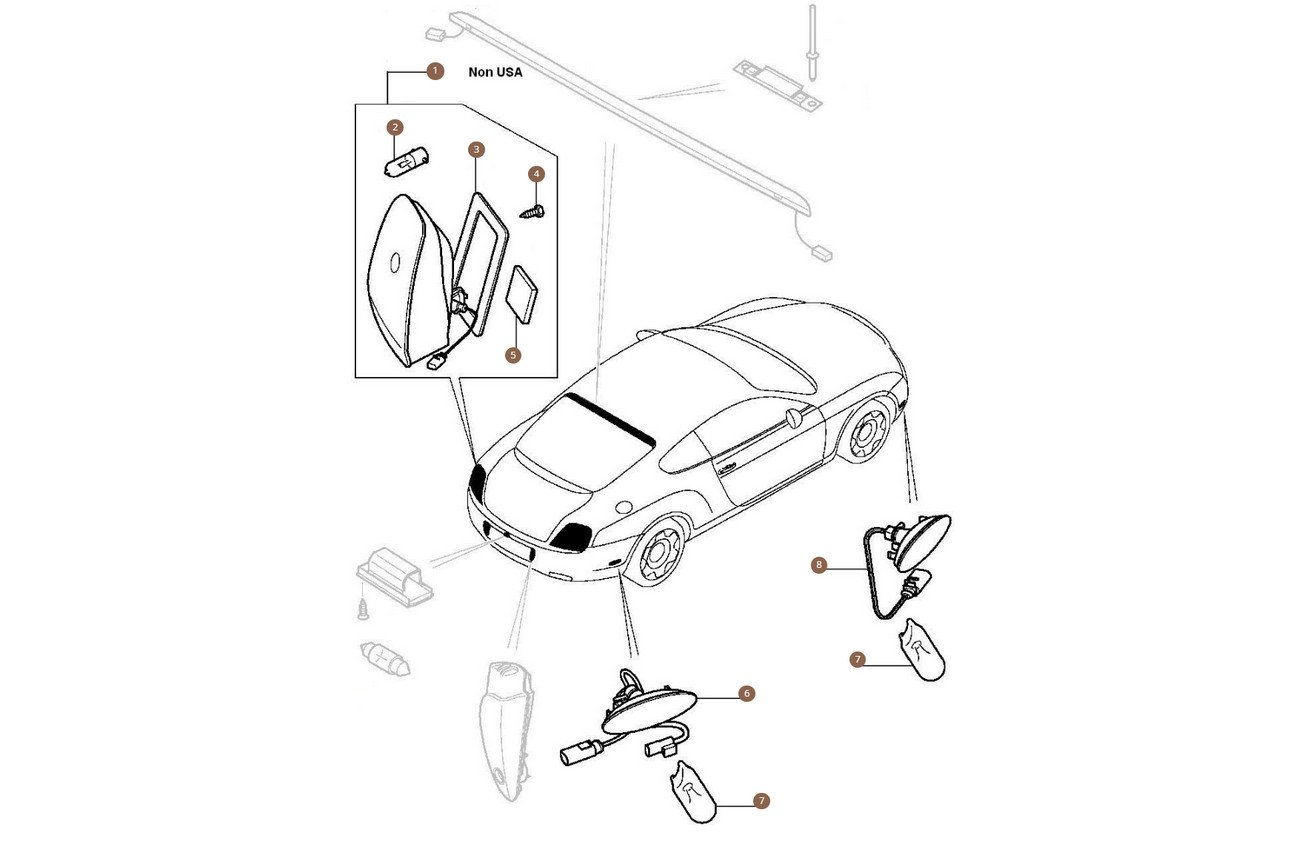 1
Non USA
2
3
4
5
8
7
6
7