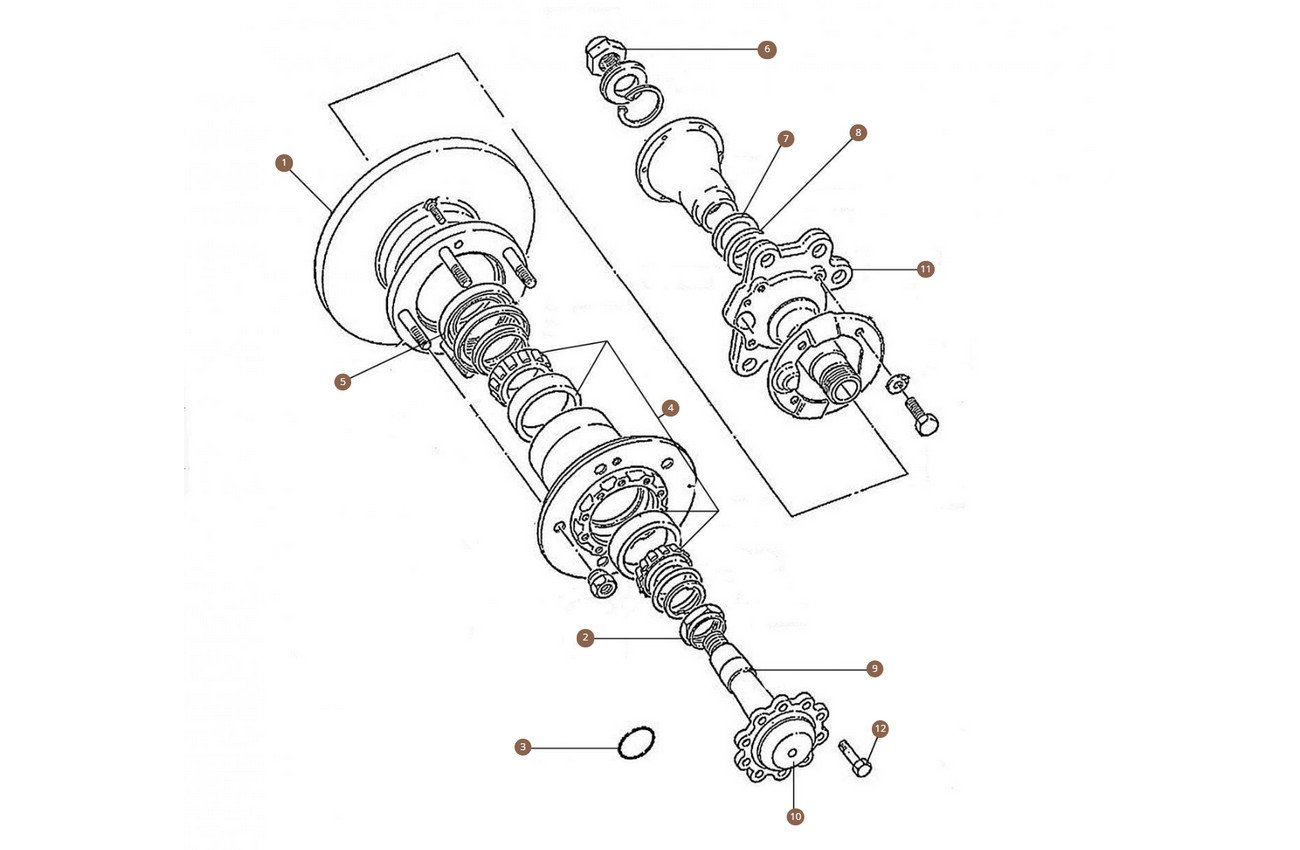 6
1
7
8
11
5
4
2
9
3
12
10