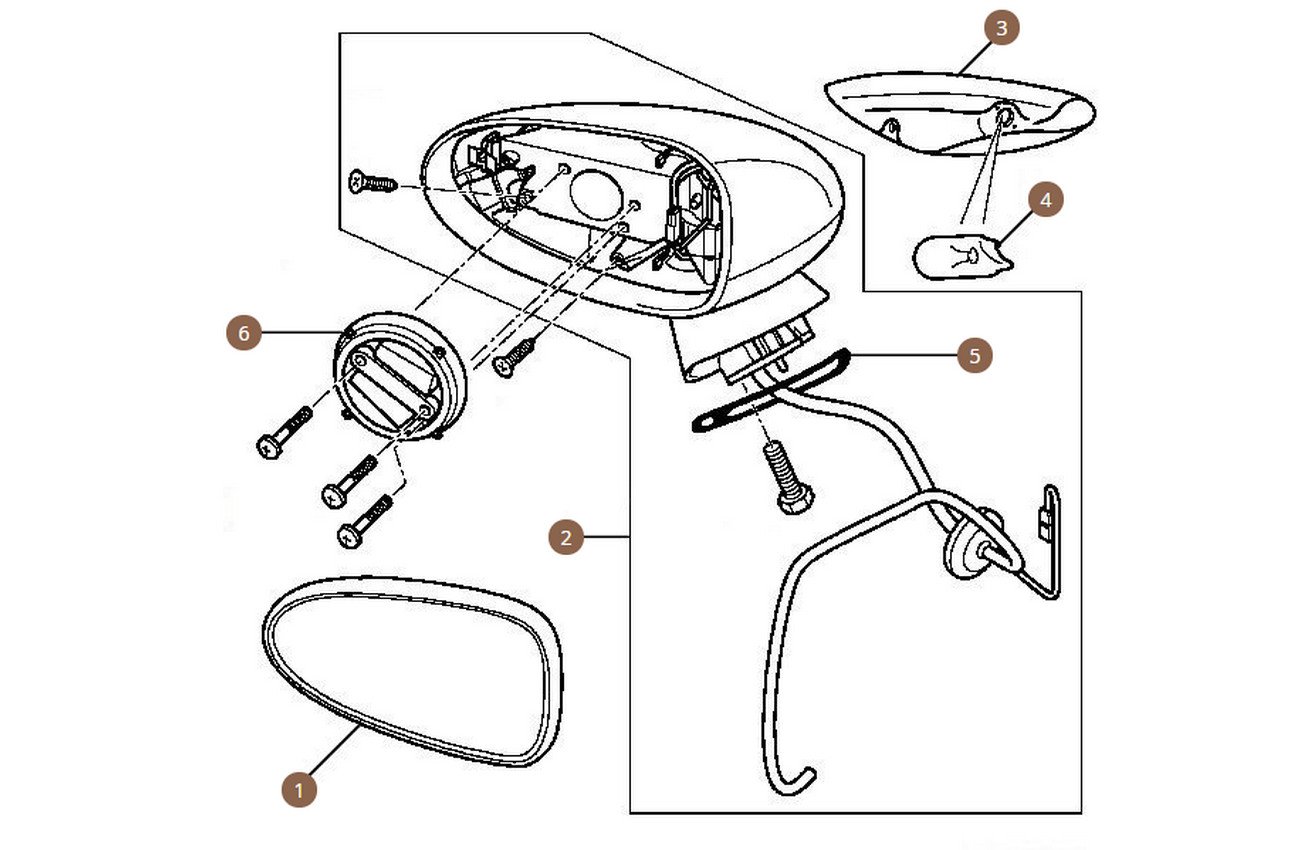 3
4
6
5
2
1