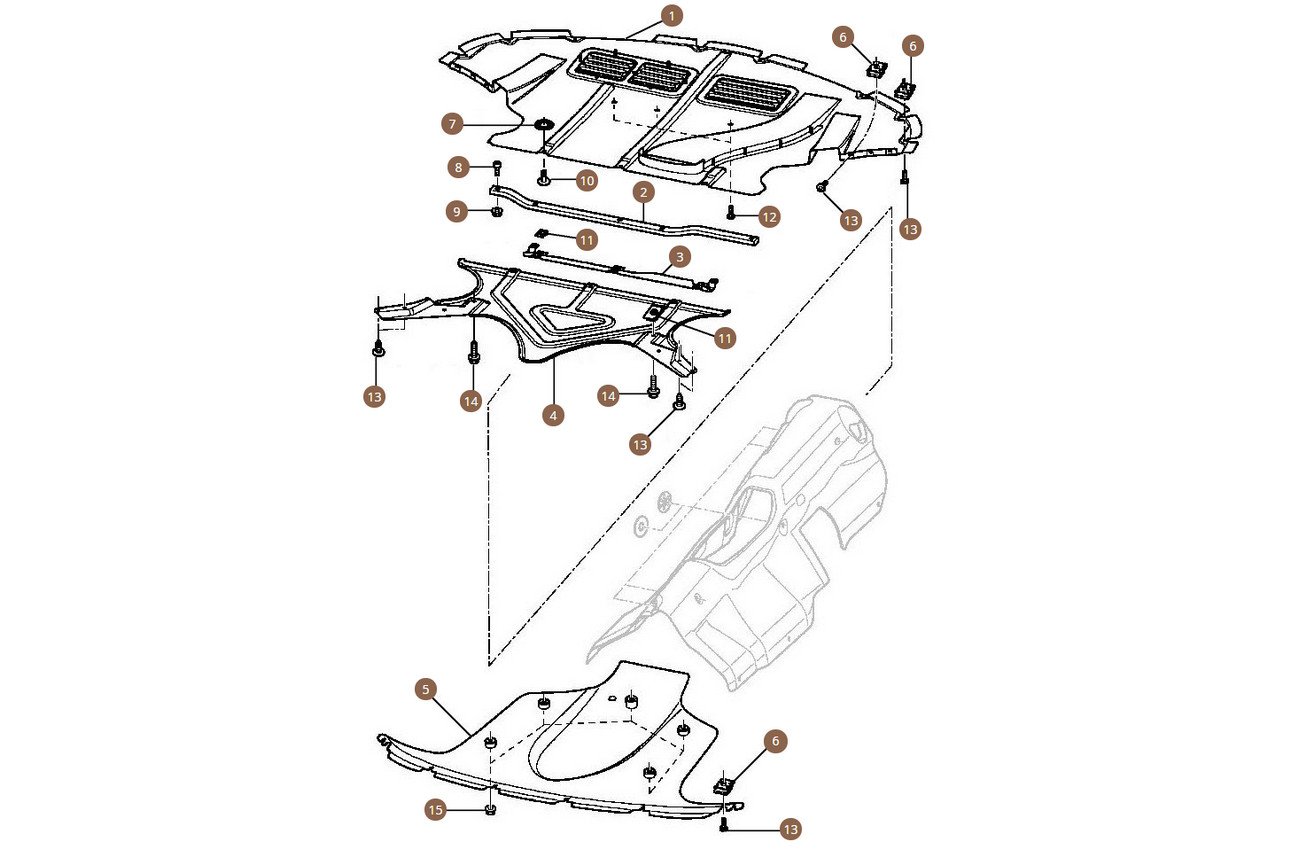 1
6
6
7
8
10
2
12
13
13
9
11
3
11
13
14
4
14
13
5
6
15
13