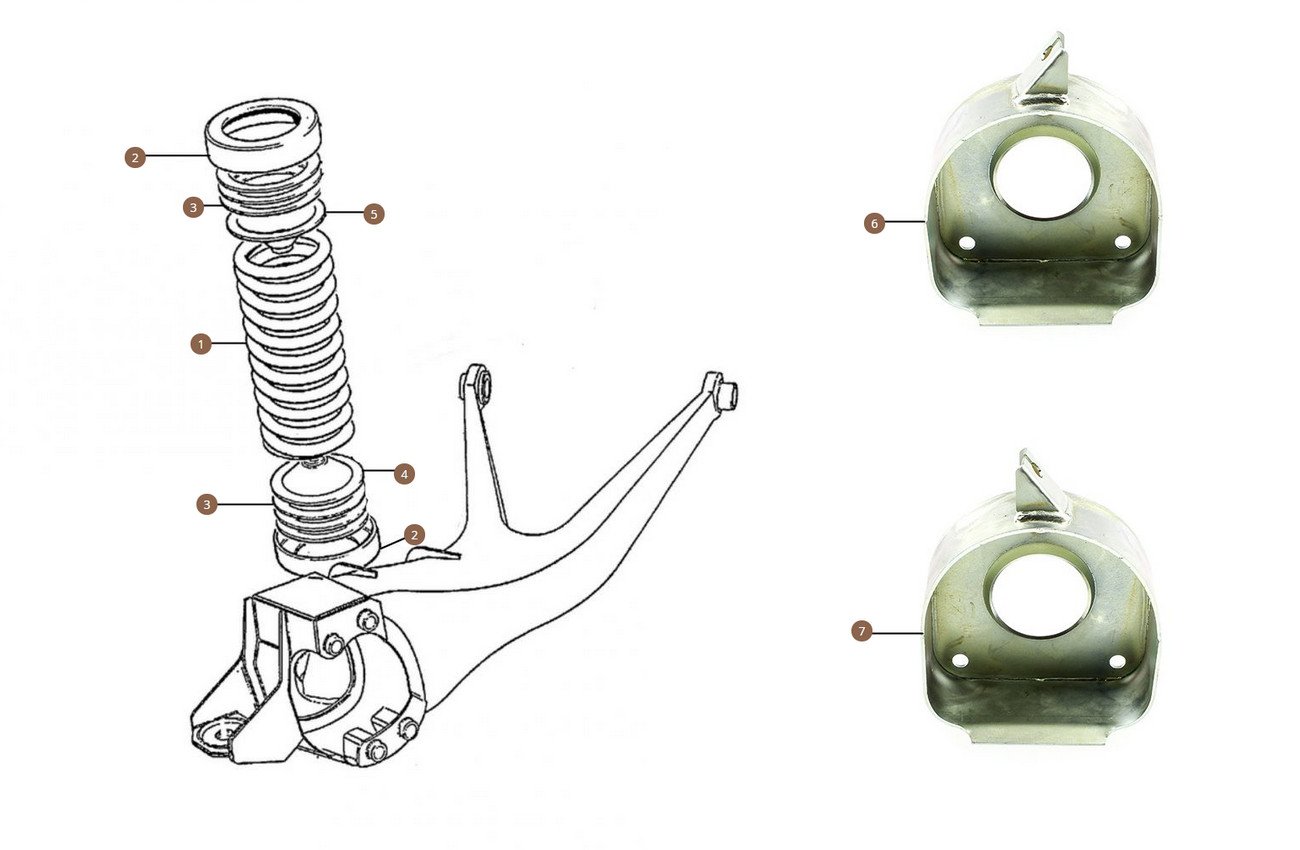 2
3
5
1
4
3
2
6
7