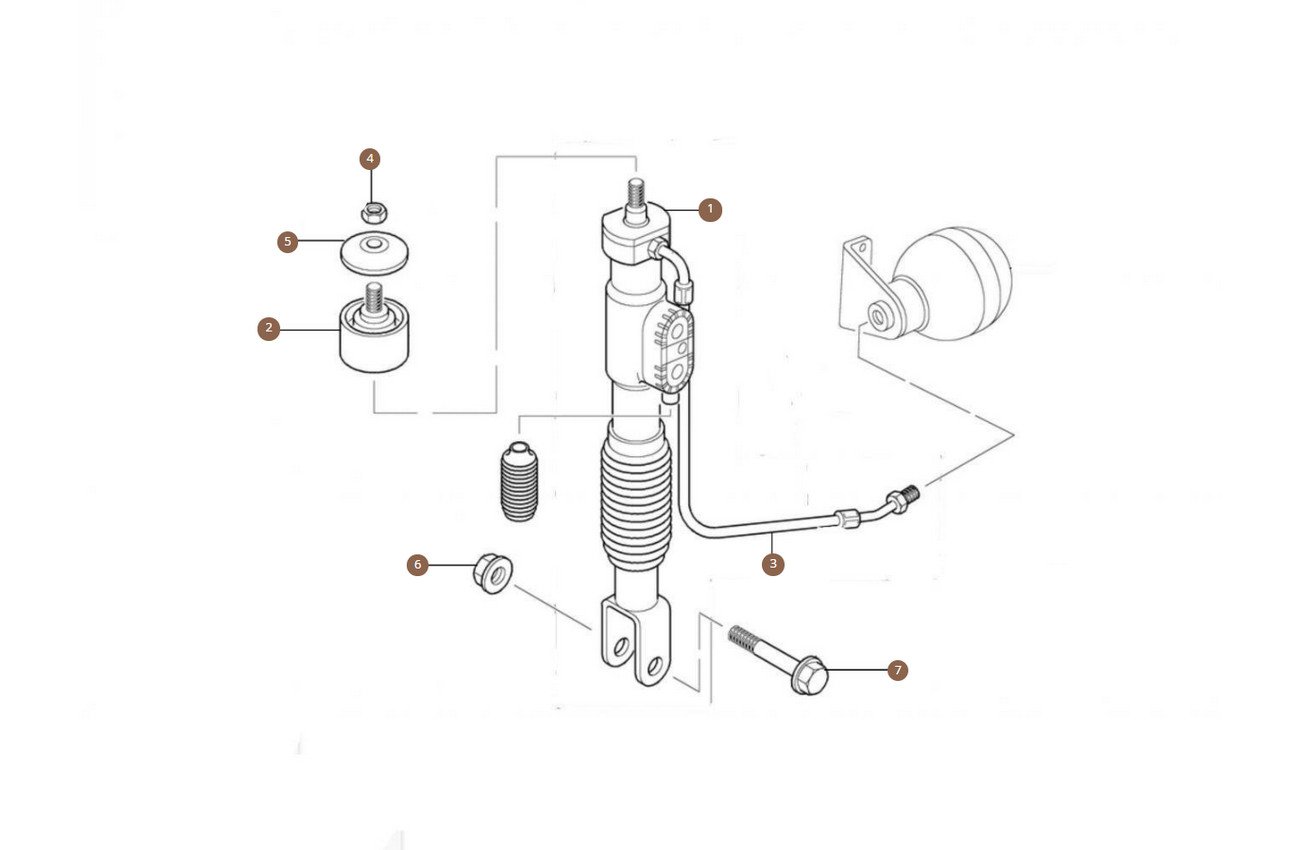 4
1
5
2
3
6
7