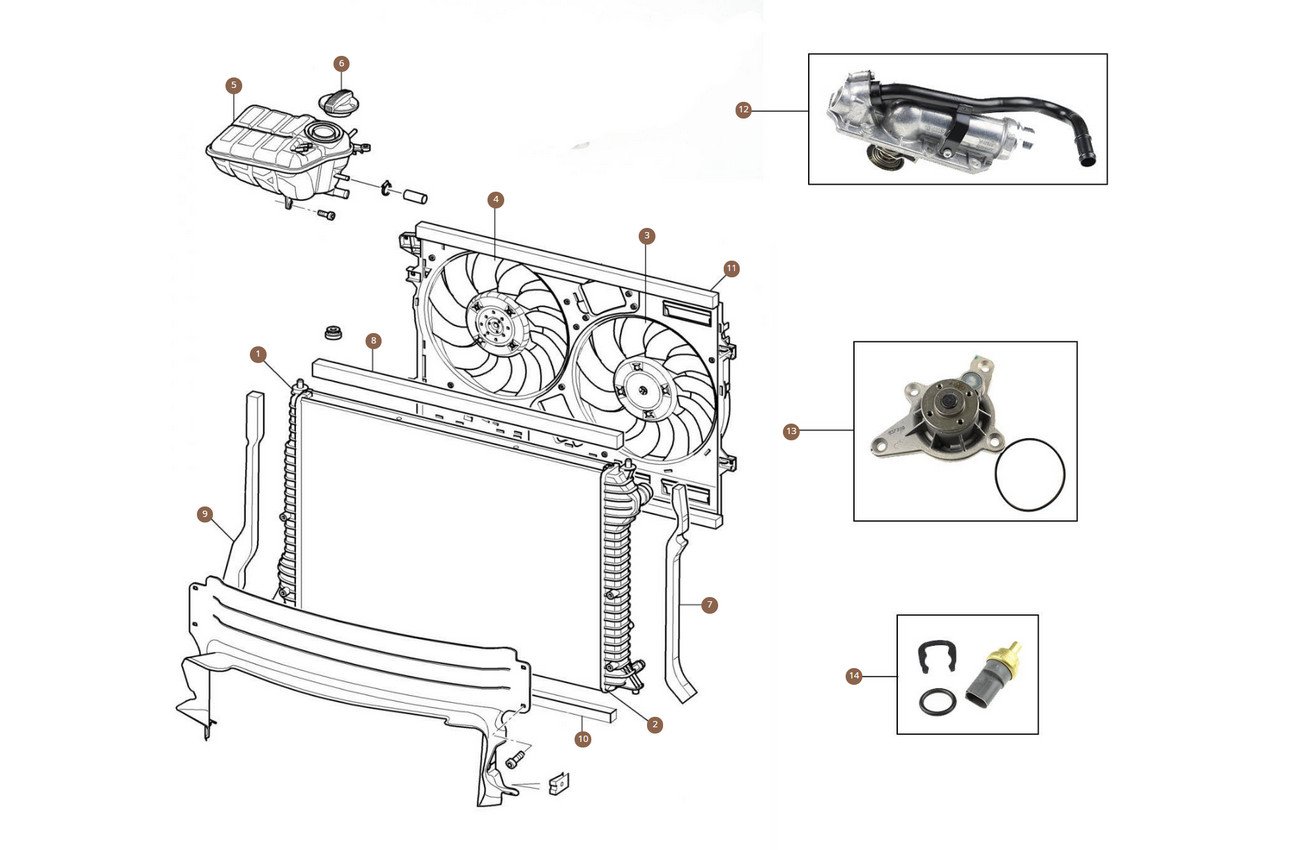 6
5
12
4
3
11
8
1
13
9
7
14
2
10