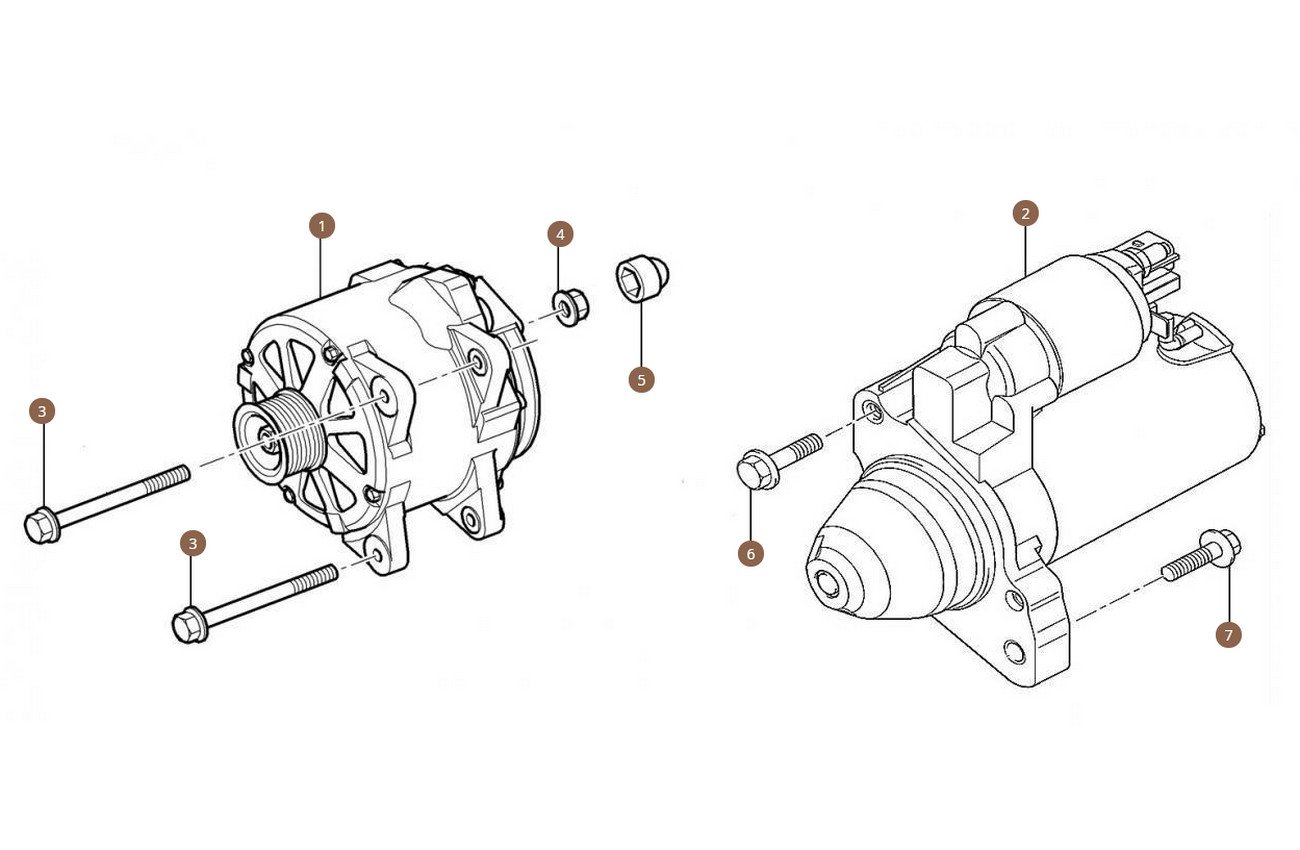 1
4
5
3
3
2
6
7