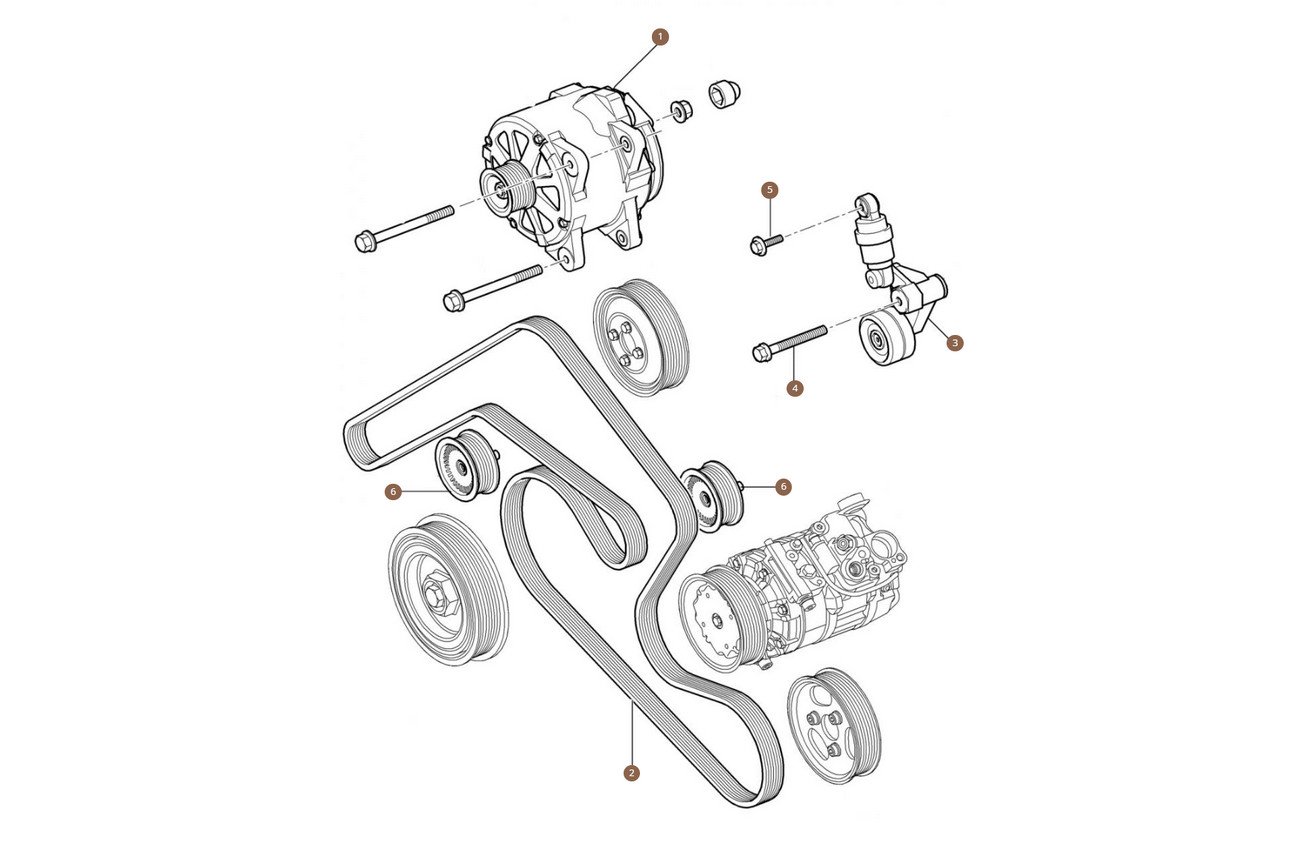 1
5
3
4
6
6
2