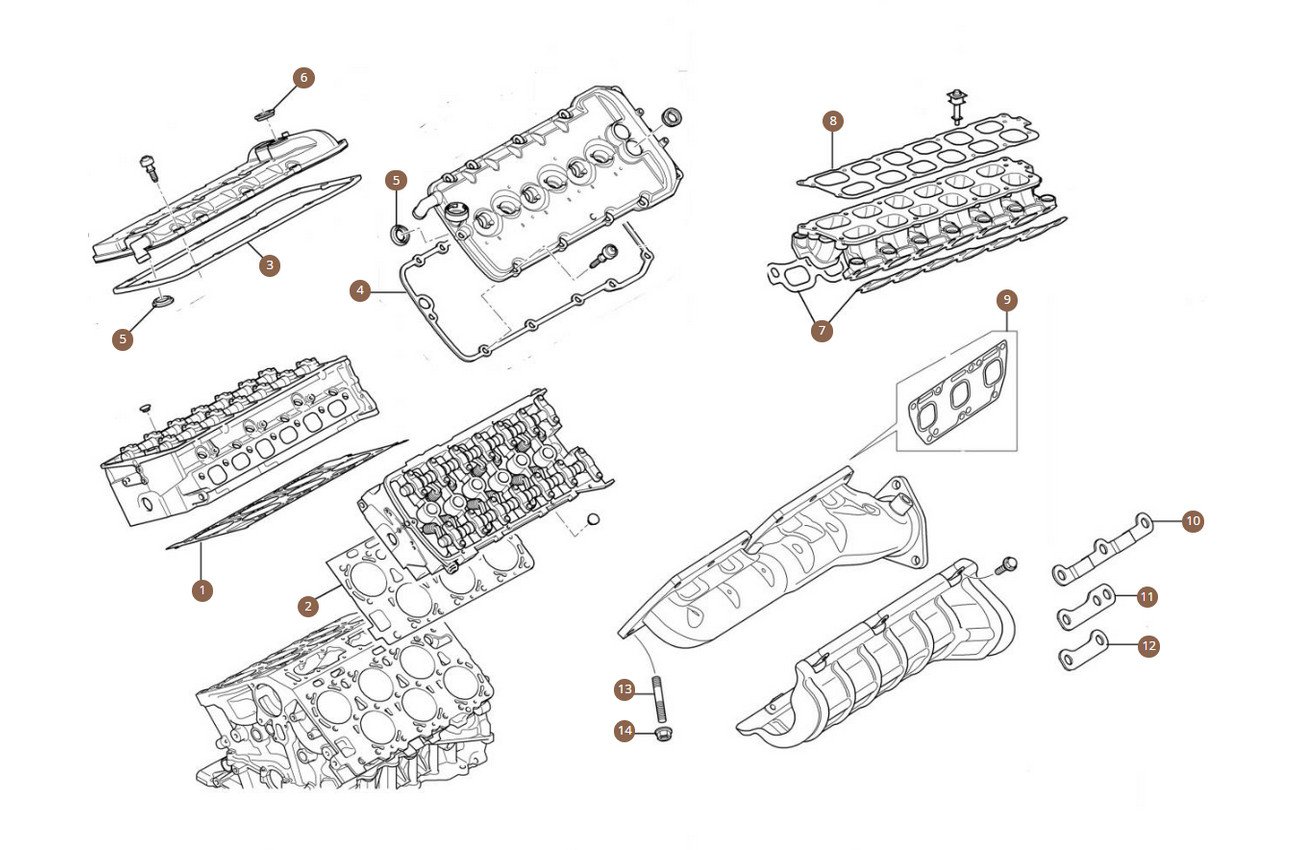 6
5
3
5
4
8
7
9
1
2
10
11
12
13
14