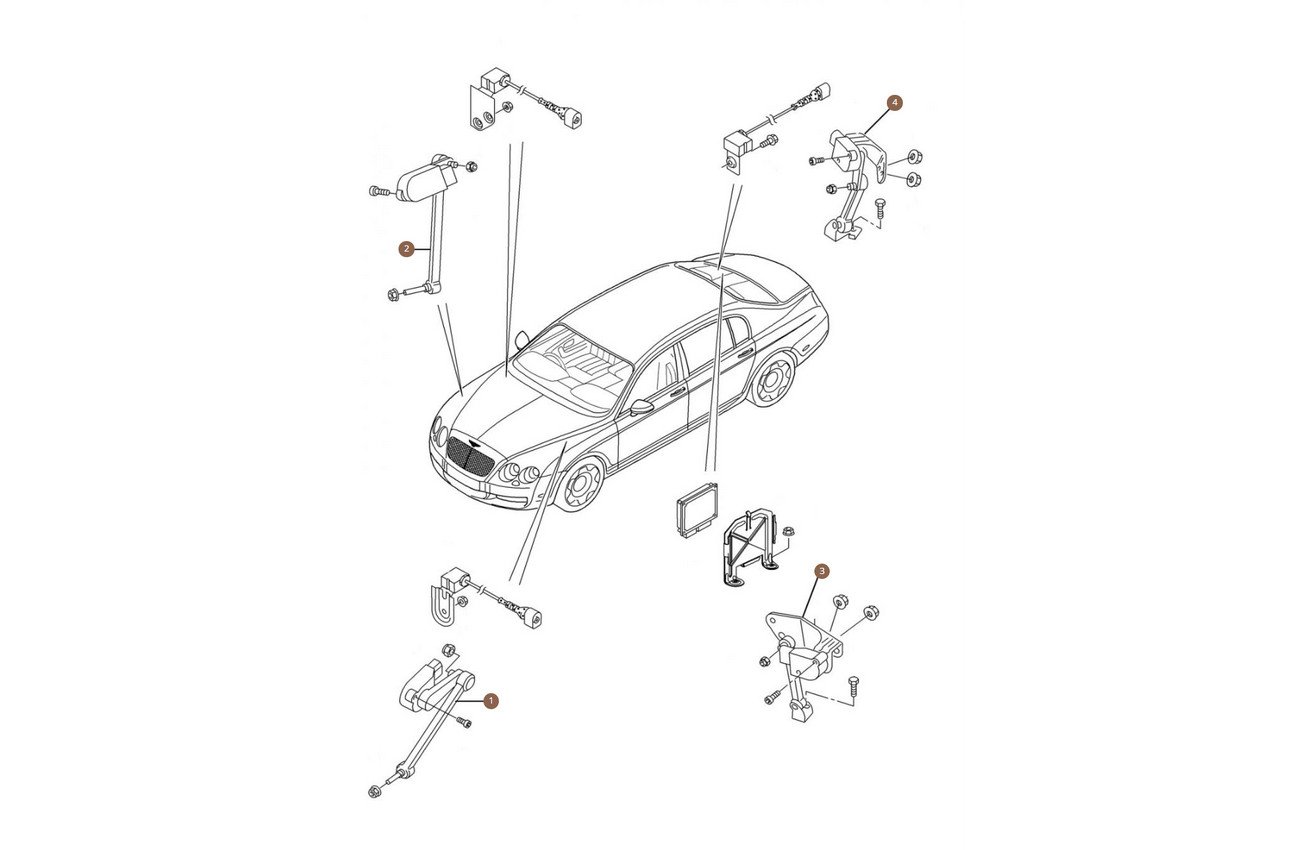 4
2
3
1