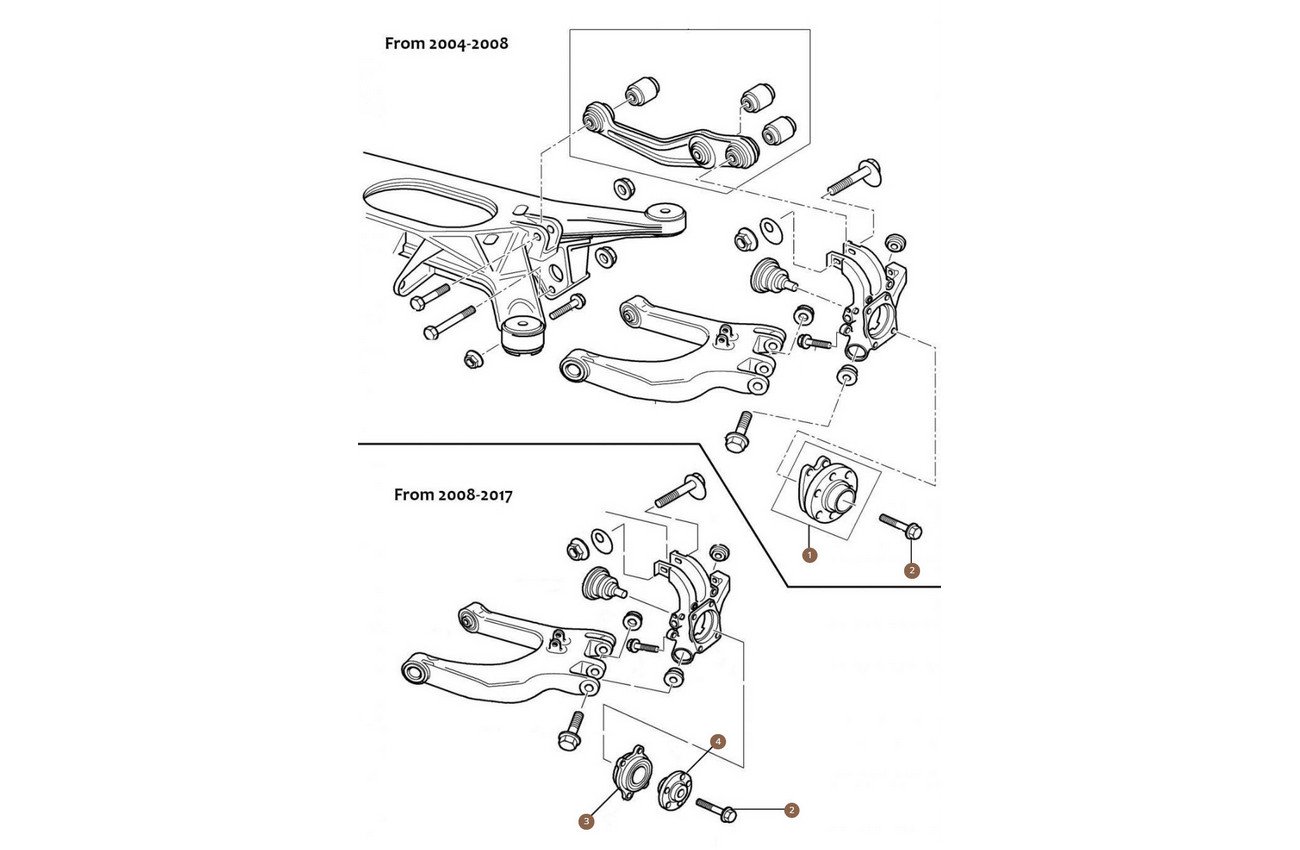 From 2004-2008

1

2

From 2008-2017

4

3

2